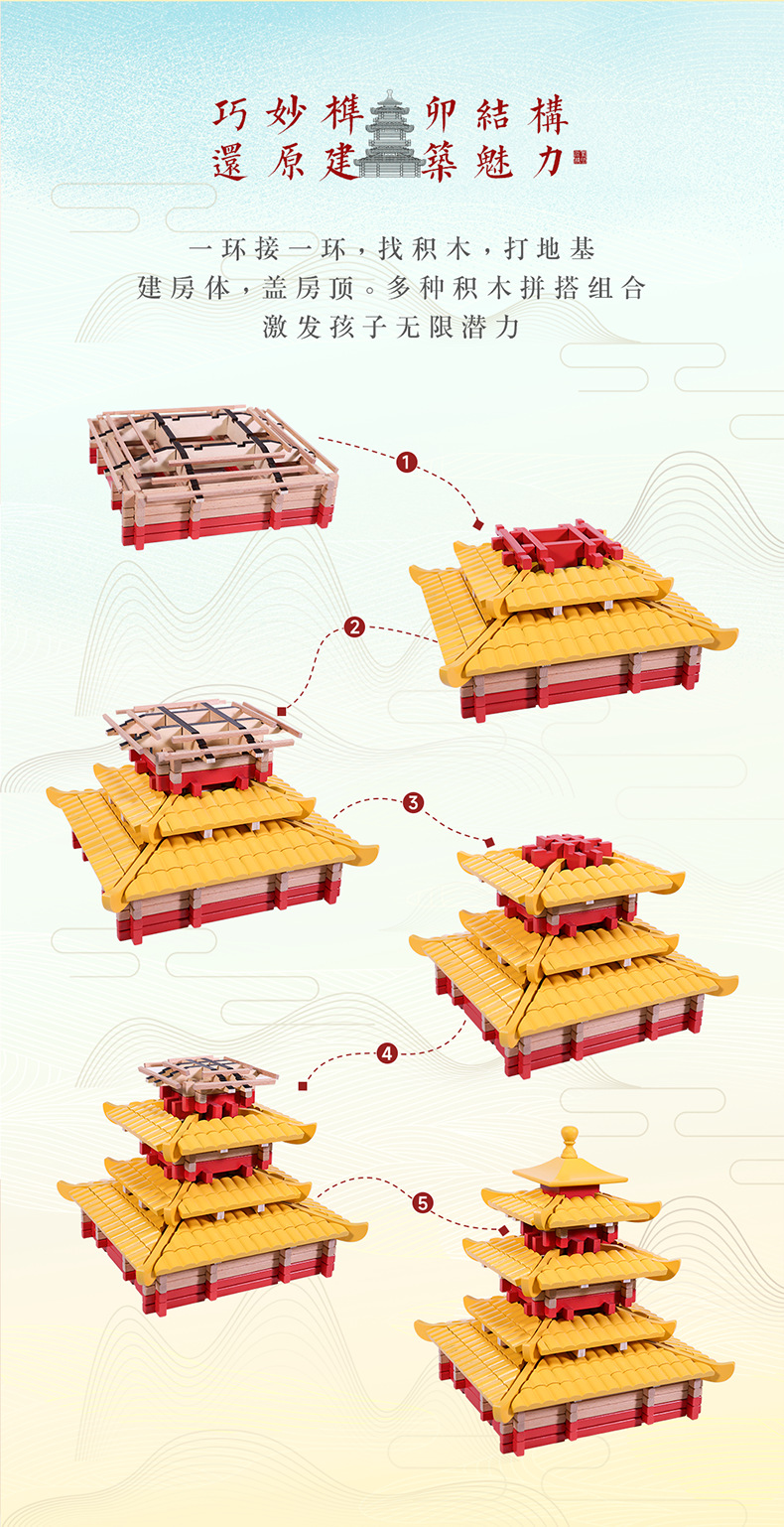 巧妙榫卯結構
還原建築魅力

一环接一环，找积木，打地基
建房体，盖房顶。多种积木拼搭组合
激发孩子无限潜力

1

2

3

4

5