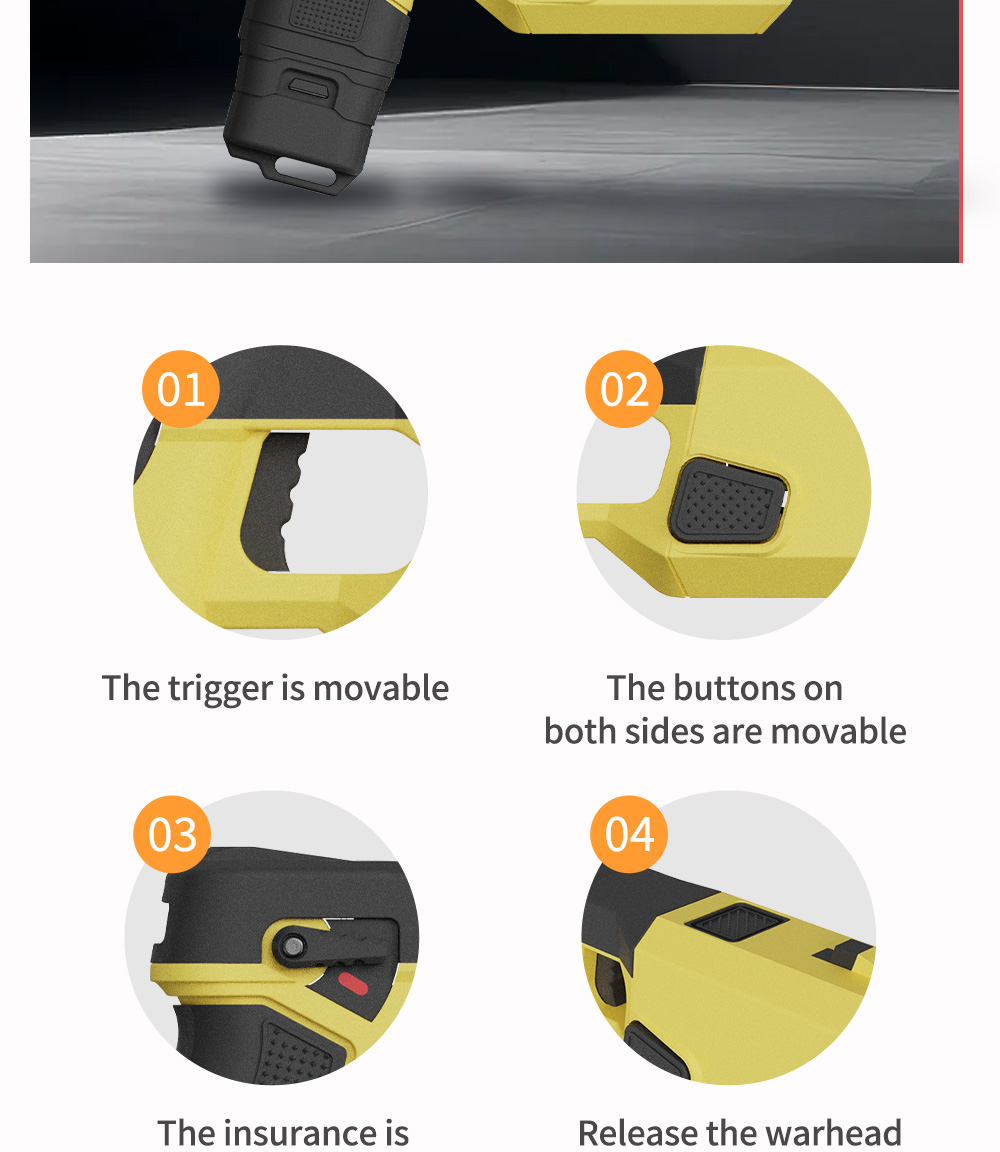 01

The trigger is movable

02

The buttons on both sides are movable

03

The insurance is

04

Release the warhead