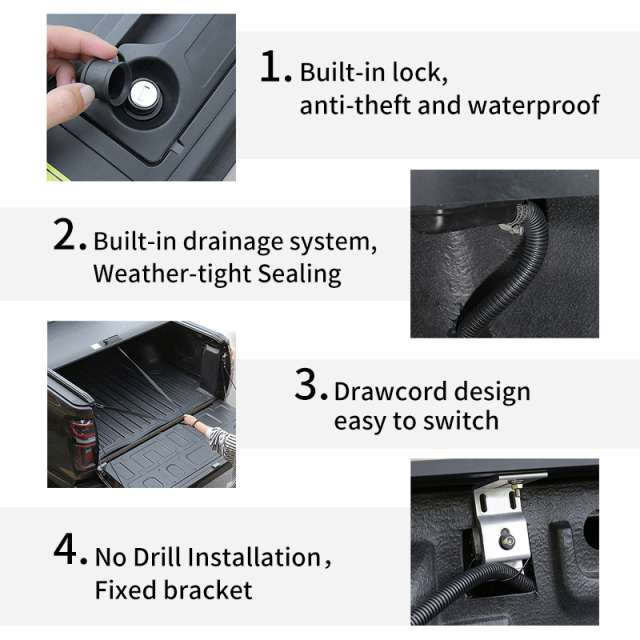 1. Built-in lock, anti-theft and waterproof

2. Built-in drainage system, Weather-tight Sealing

3. Drawcord design easy to switch

4. No Drill Installation, Fixed bracket