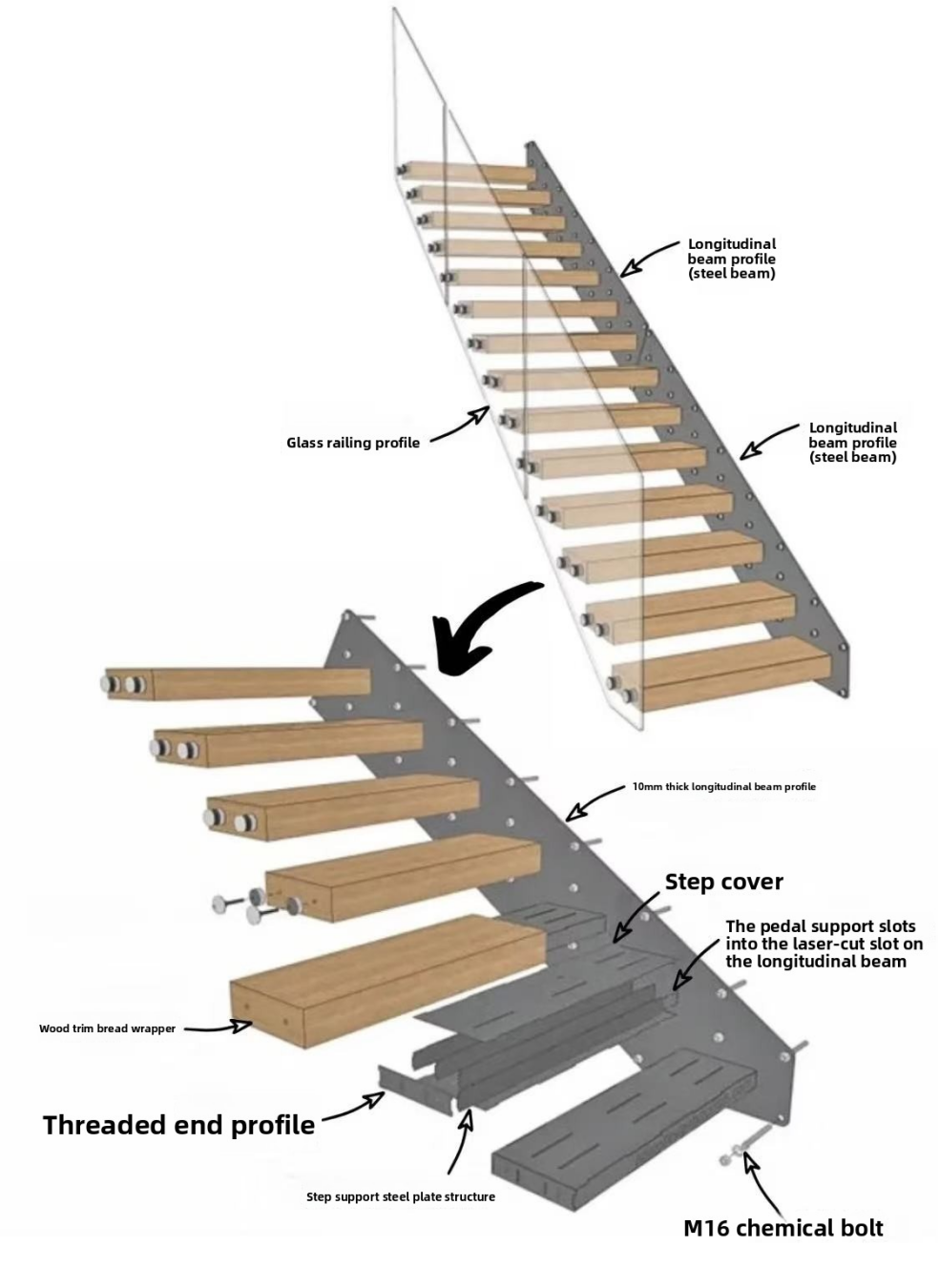 Longitudinal beam profile (steel beam)

Glass railing profile

Longitudinal beam profile (steel beam)

10mm thick longitudinal beam profile

Step cover

The pedal support slots into the laser-cut slot on the longitudinal beam

Wood trim bread wrapper

Threaded end profile

Step support steel plate structure

M16 chemical bolt