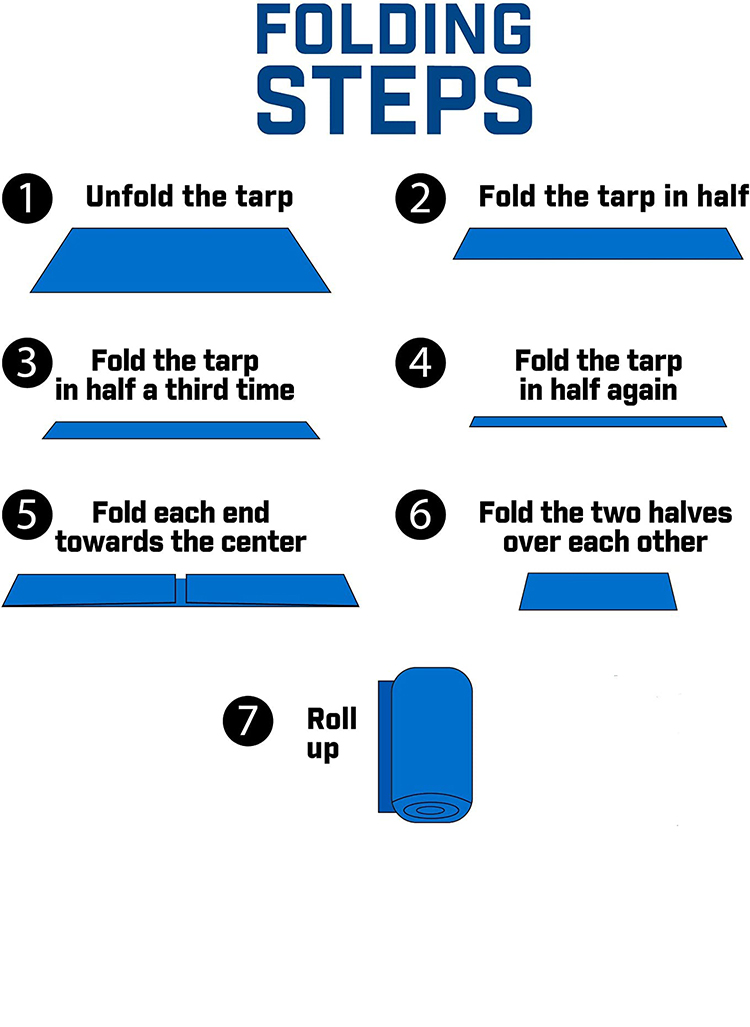 FOLDING STEPS

1 Unfold the tarp

2 Fold the tarp in half

3 Fold the tarp in half a third time

4 Fold the tarp in half again

5 Fold each end towards the center

6 Fold the two halves over each other

7 Roll up