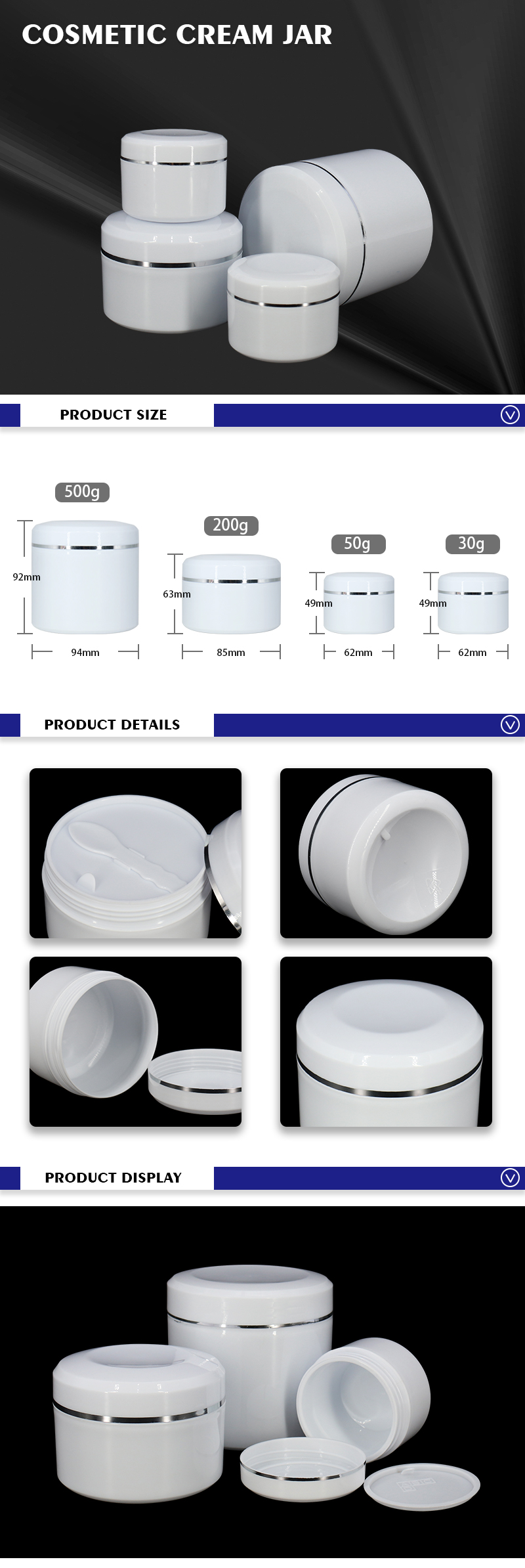 COSMETIC CREAM JAR

PRODUCT SIZE

500g

92mm

94mm

200g

63mm

85mm

50g

49mm

62mm

30g

49mm

62mm

PRODUCT DETAILS

PRODUCT DISPLAY