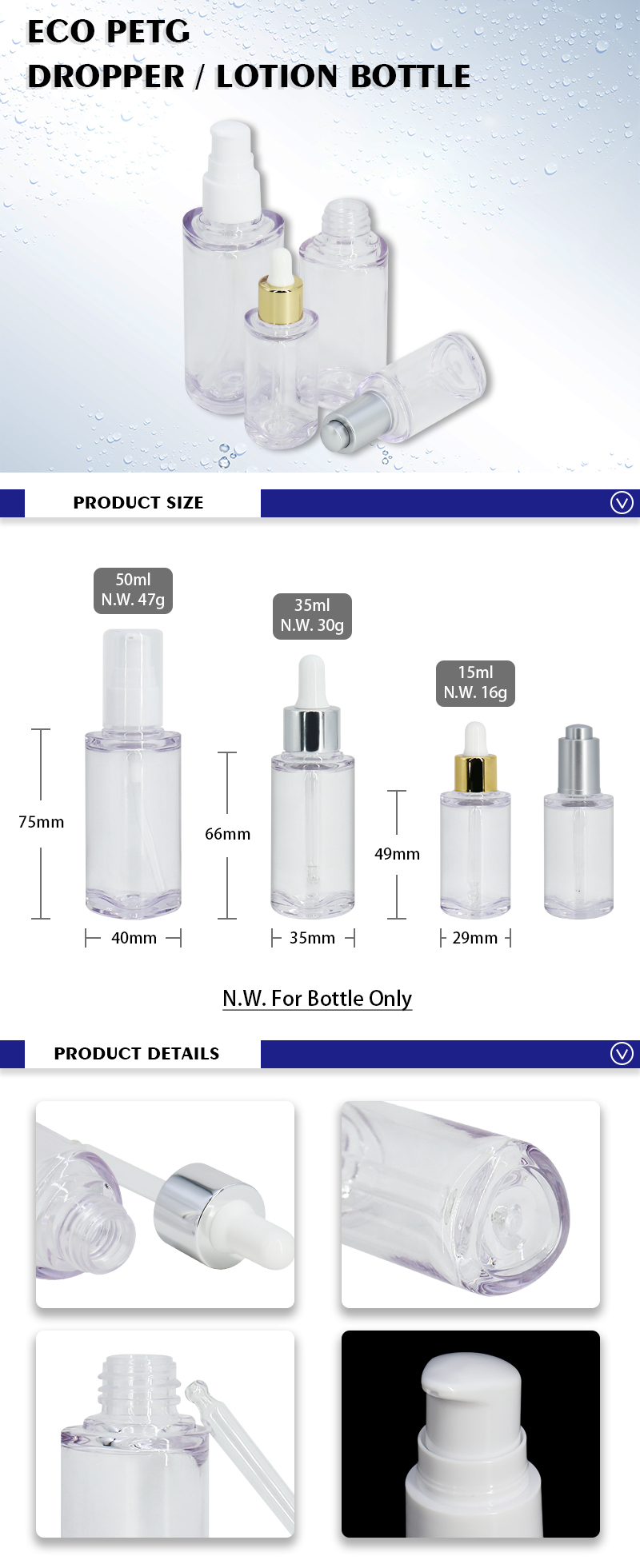 ECO PETG
DROPPER / LOTION BOTTLE

PRODUCT SIZE

50ml
N.W. 47g

35ml
N.W. 30g

15ml
N.W. 16g

75mm

66mm

49mm

40mm

35mm

29mm

N.W. For Bottle Only

PRODUCT DETAILS