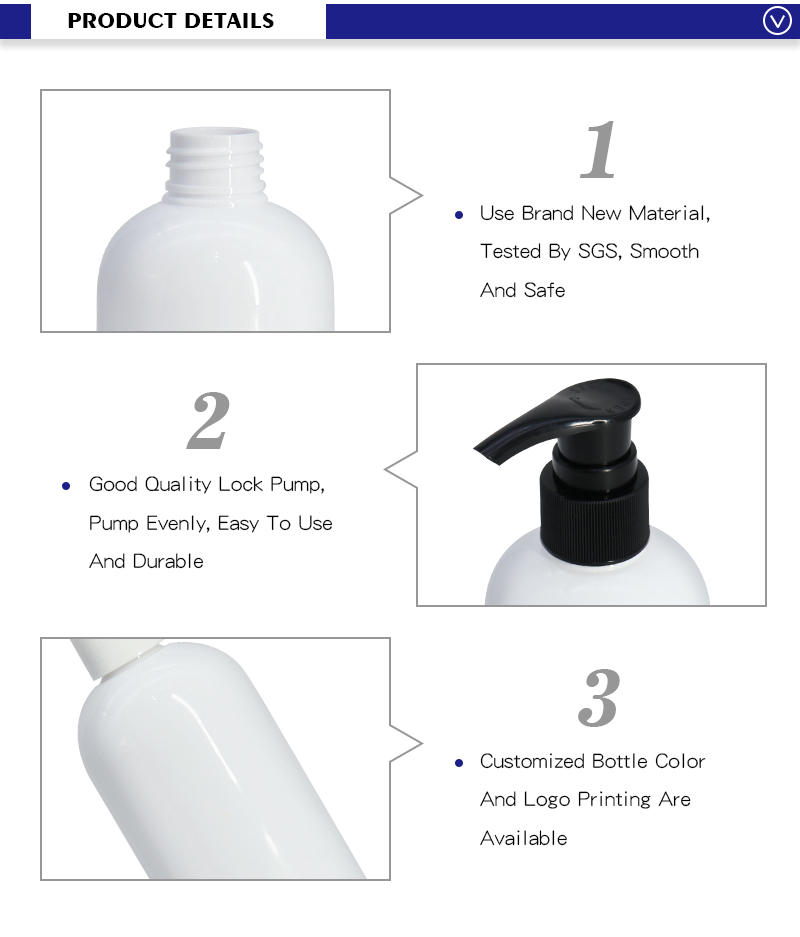 PRODUCT DETAILS

1

• Use Brand New Material, Tested By SGS, Smooth And Safe

2

• Good Quality Lock Pump, Pump Evenly, Easy To Use And Durable

3

• Customized Bottle Color And Logo Printing Are Available