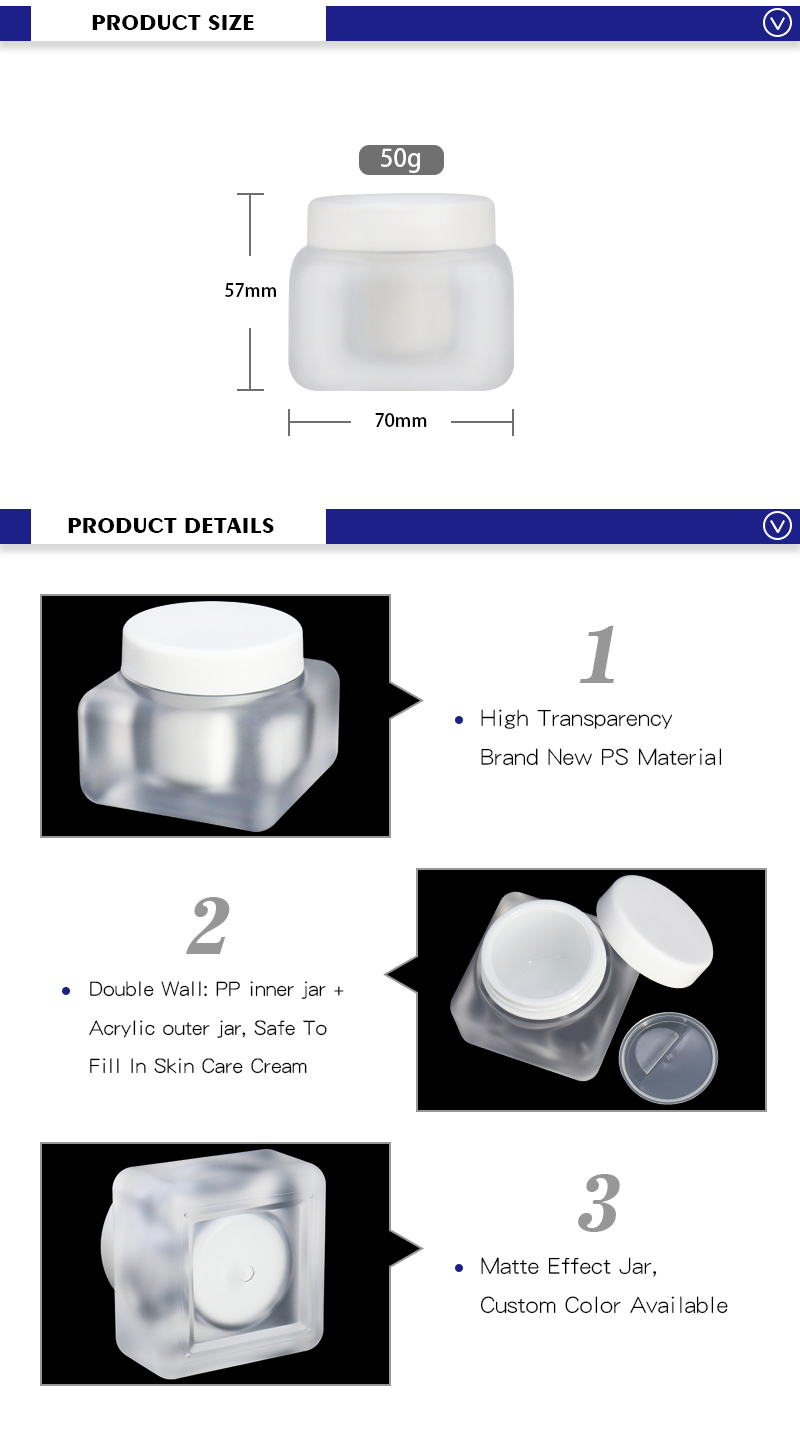 PRODUCT SIZE

50g

57mm

70mm

PRODUCT DETAILS

1

• High Transparency Brand New PS Material

2

• Double Wall: PP inner jar + Acrylic outer jar, Safe To Fill In Skin Care Cream

3

• Matte Effect Jar, Custom Color Available