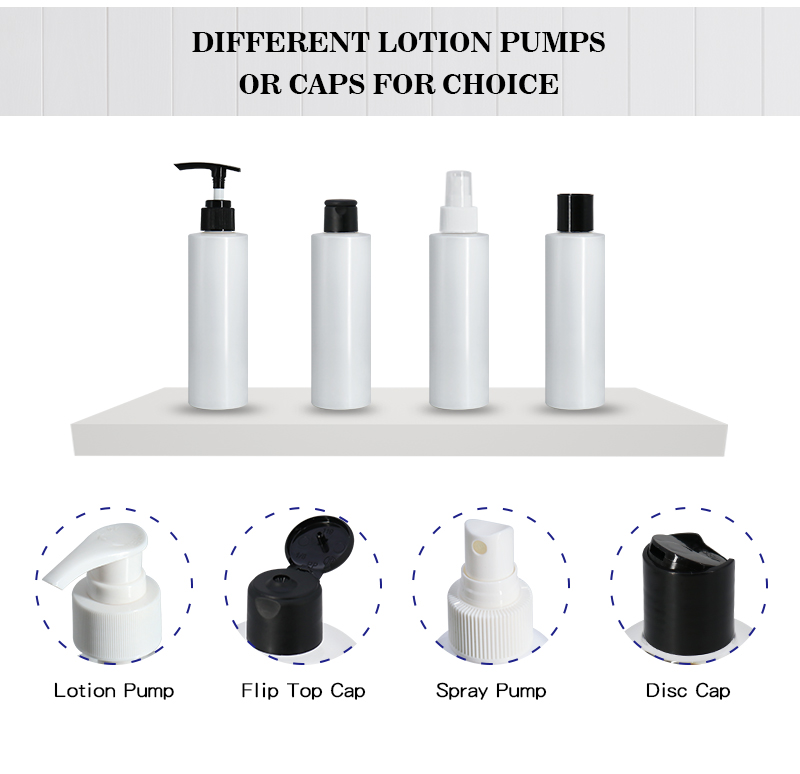 DIFFERENT LOTION PUMPS OR CAPS FOR CHOICE

Lotion Pump

Flip Top Cap

Spray Pump

Disc Cap