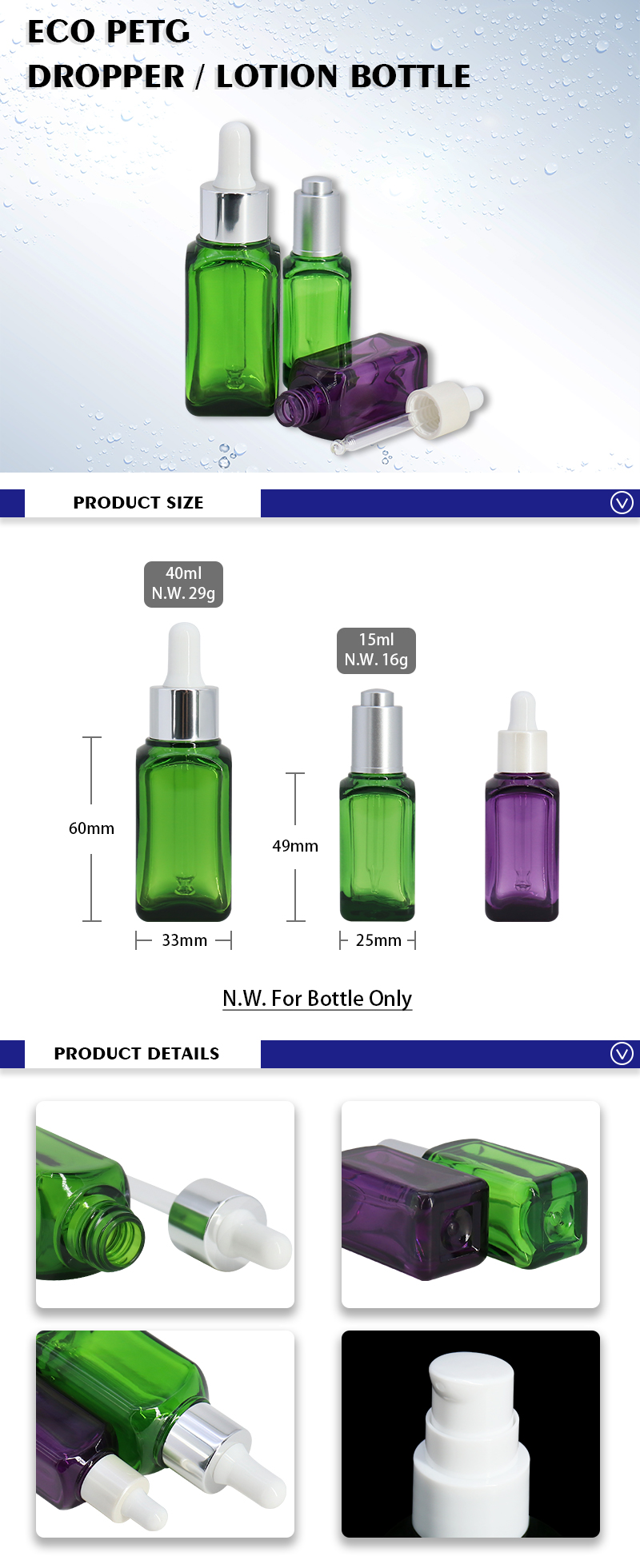 ECO PETG
DROPPER / LOTION BOTTLE

PRODUCT SIZE

40ml
N.W. 29g

15ml
N.W. 16g

60mm

49mm

33mm

25mm

N.W. For Bottle Only

PRODUCT DETAILS