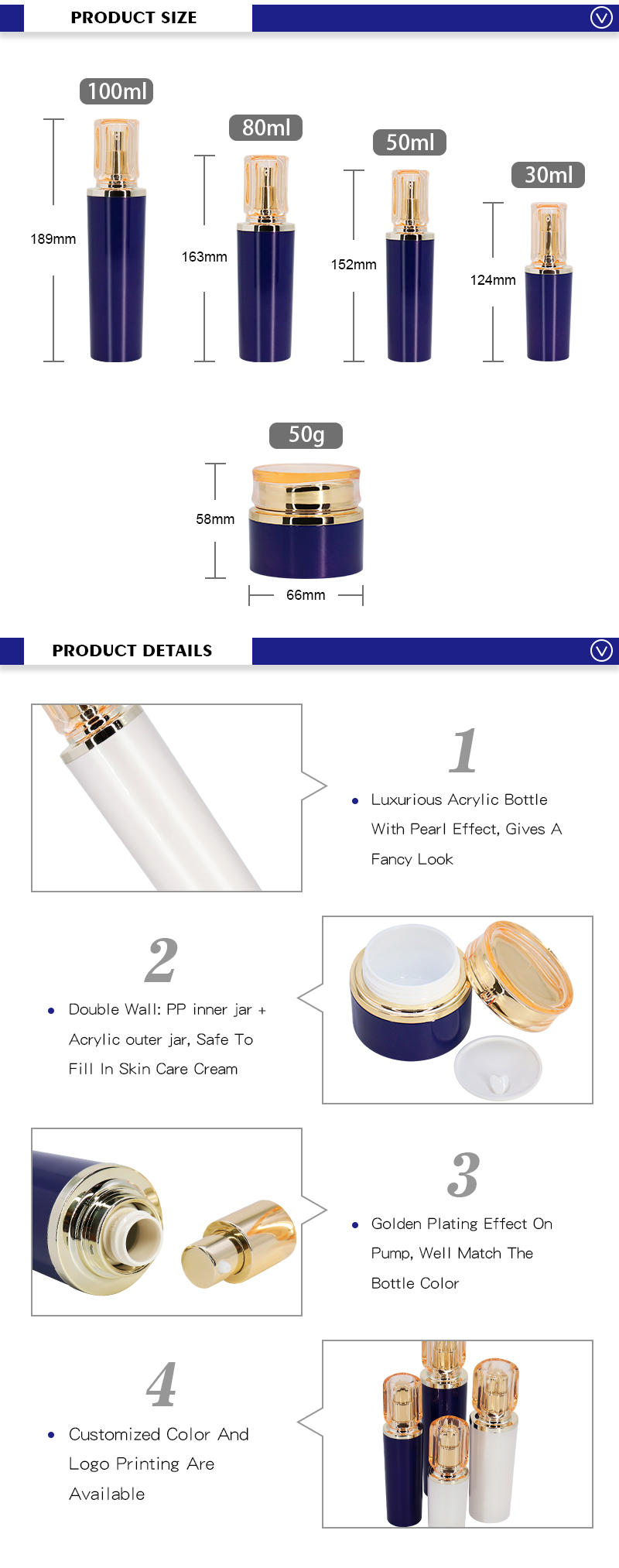 PRODUCT SIZE

100ml

189mm

80ml

163mm

50ml

152mm

30ml

124mm

50g

58mm

66mm

PRODUCT DETAILS

1

• Luxurious Acrylic Bottle With Pearl Effect, Gives A Fancy Look

2

• Double Wall: PP inner jar + Acrylic outer jar, Safe To Fill In Skin Care Cream

3

• Golden Plating Effect On Pump, Well Match The Bottle Color

4

• Customized Color And Logo Printing Are Available