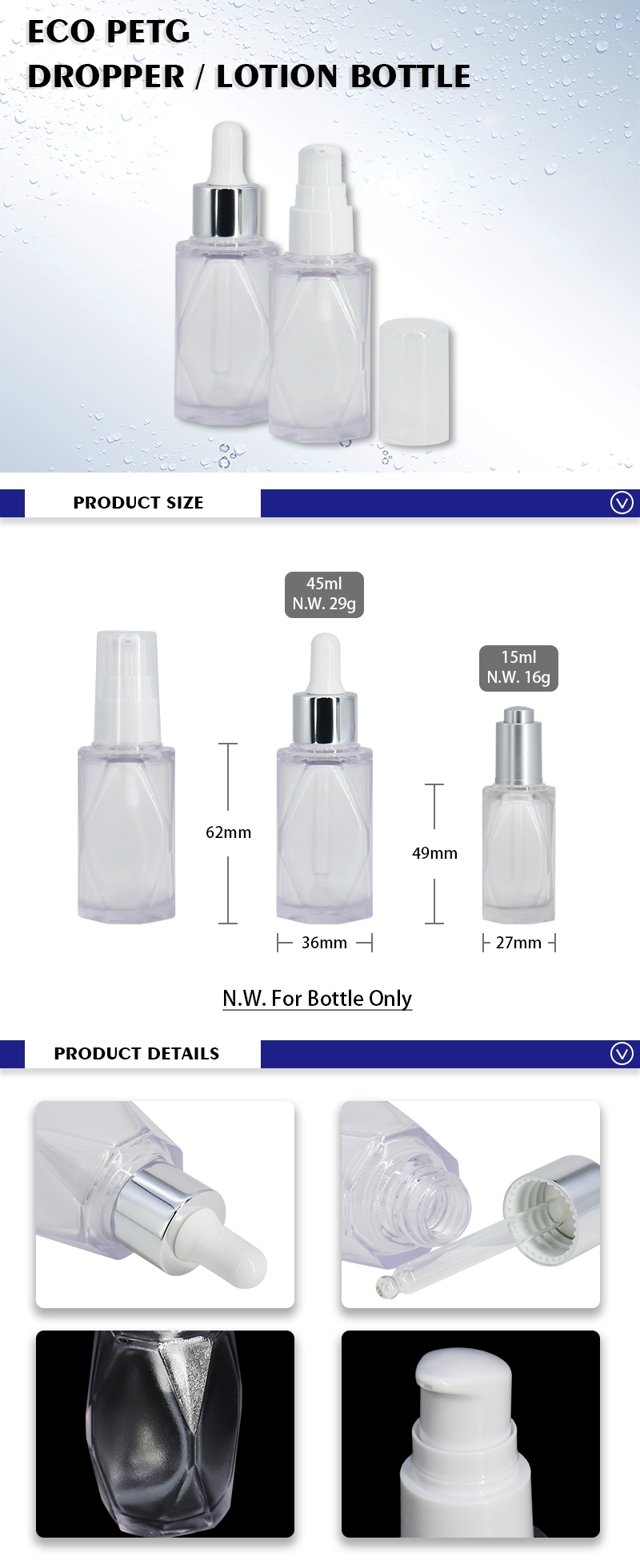 ECO PETG
DROPPER / LOTION BOTTLE

PRODUCT SIZE

45ml
N.W. 29g

15ml
N.W. 16g

62mm

49mm

36mm

27mm

N.W. For Bottle Only

PRODUCT DETAILS