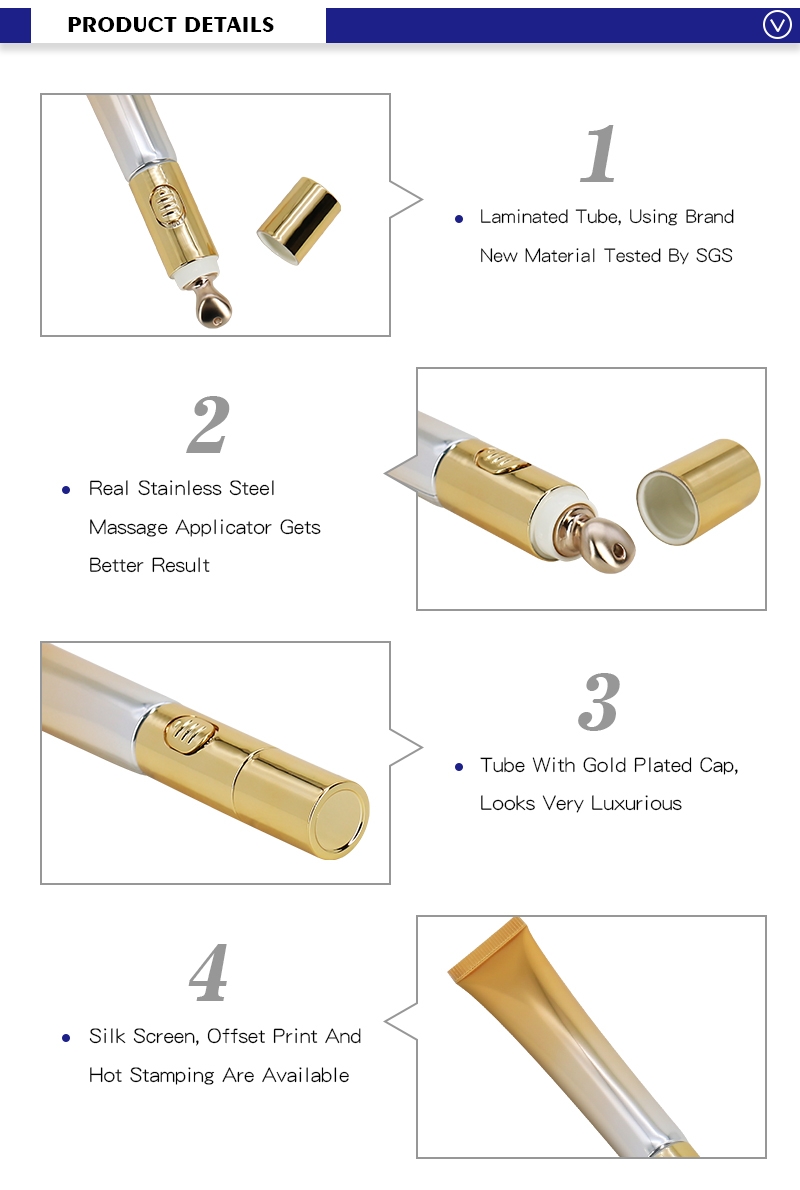 PRODUCT DETAILS

1

• Laminated Tube, Using Brand New Material Tested By SGS

2

• Real Stainless Steel Massage Applicator Gets Better Result

3

• Tube With Gold Plated Cap, Looks Very Luxurious

4

• Silk Screen, Offset Print And Hot Stamping Are Available