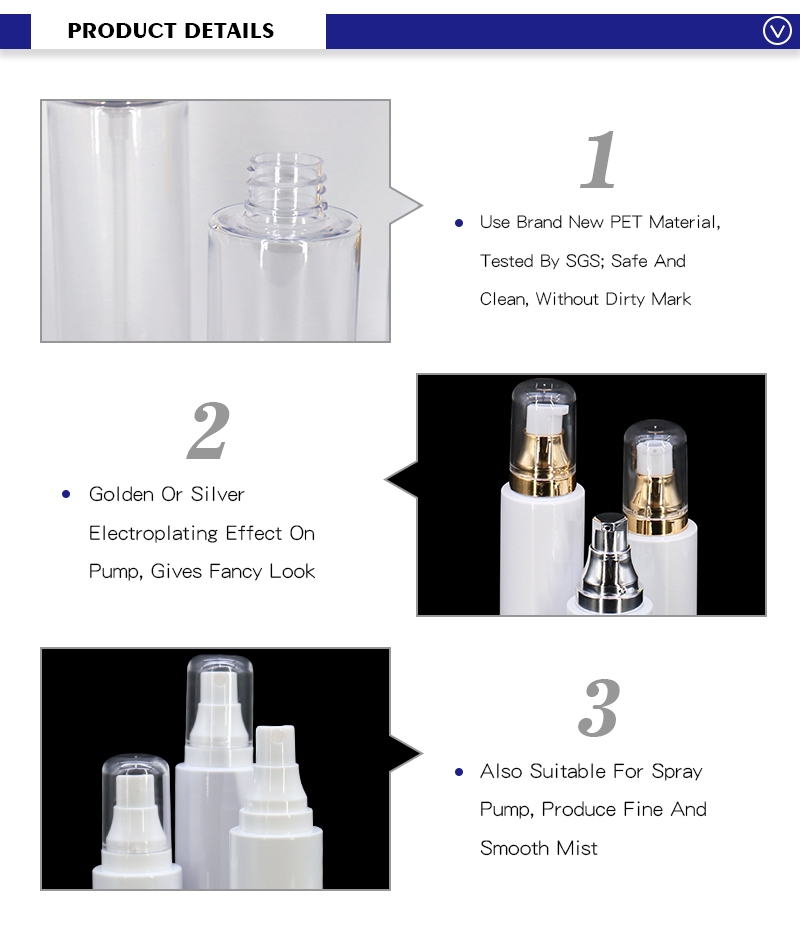 PRODUCT DETAILS

1

• Use Brand New PET Material, Tested By SGS; Safe And Clean, Without Dirty Mark

2

• Golden Or Silver Electroplating Effect On Pump, Gives Fancy Look

3

• Also Suitable For Spray Pump, Produce Fine And Smooth Mist