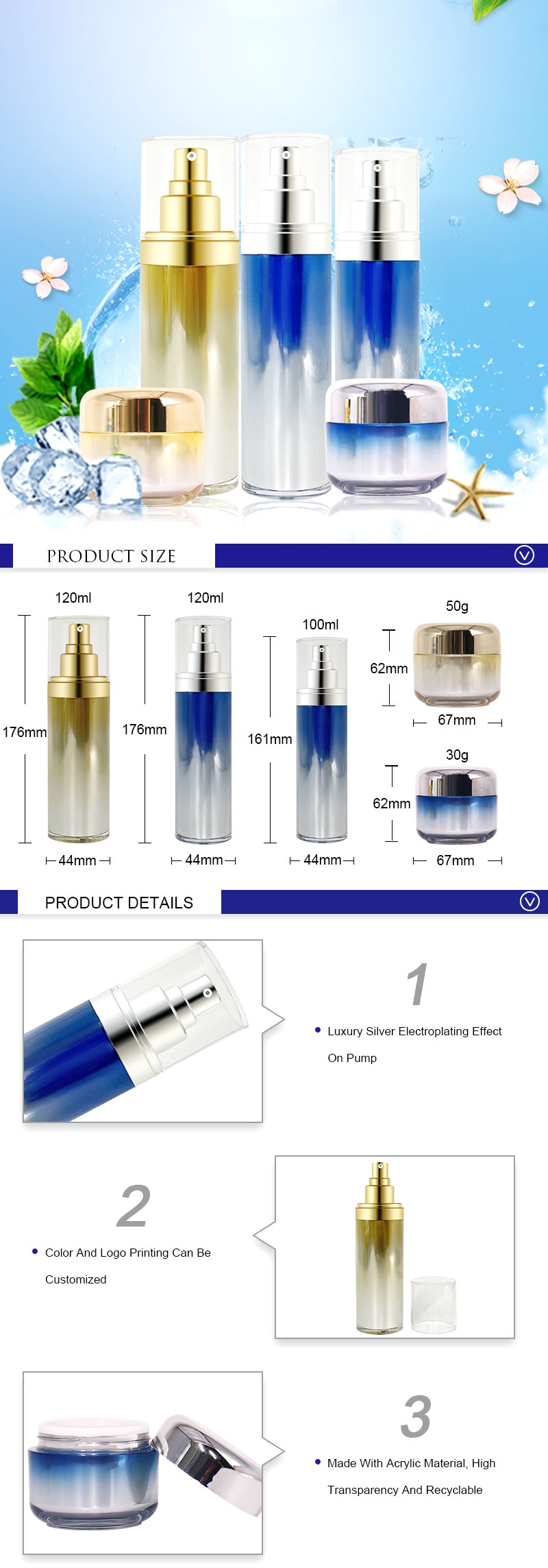 PRODUCT SIZE

120ml
176mm
44mm

120ml
176mm
44mm

100ml
161mm
44mm

50g
62mm
67mm

30g
62mm
67mm

PRODUCT DETAILS

1
• Luxury Silver Electroplating Effect On Pump

2
• Color And Logo Printing Can Be Customized

3
• Made With Acrylic Material, High Transparency And Recyclable