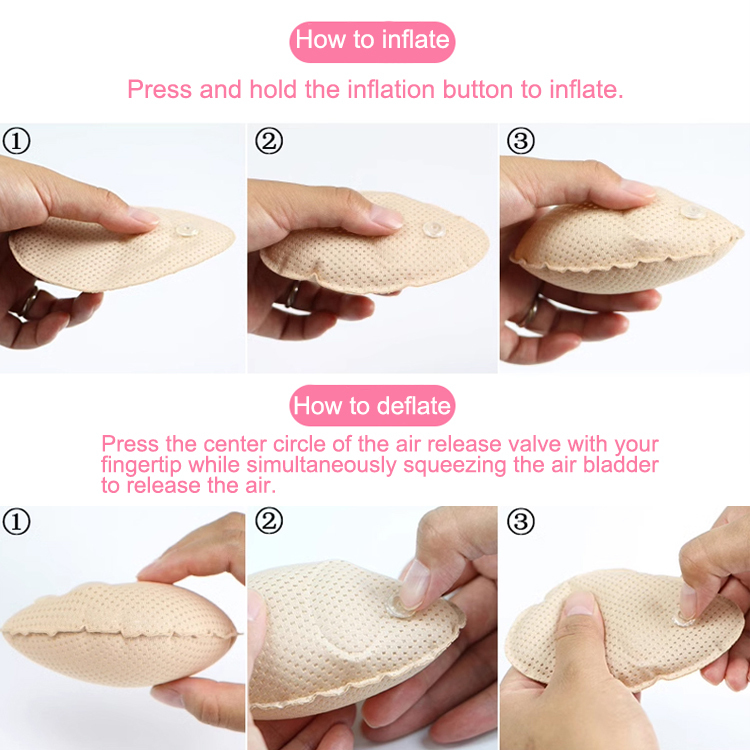 How to inflate

Press and hold the inflation button to inflate.

①

②

③

How to deflate

Press the center circle of the air release valve with your fingertip while simultaneously squeezing the air bladder to release the air.

①

②

③