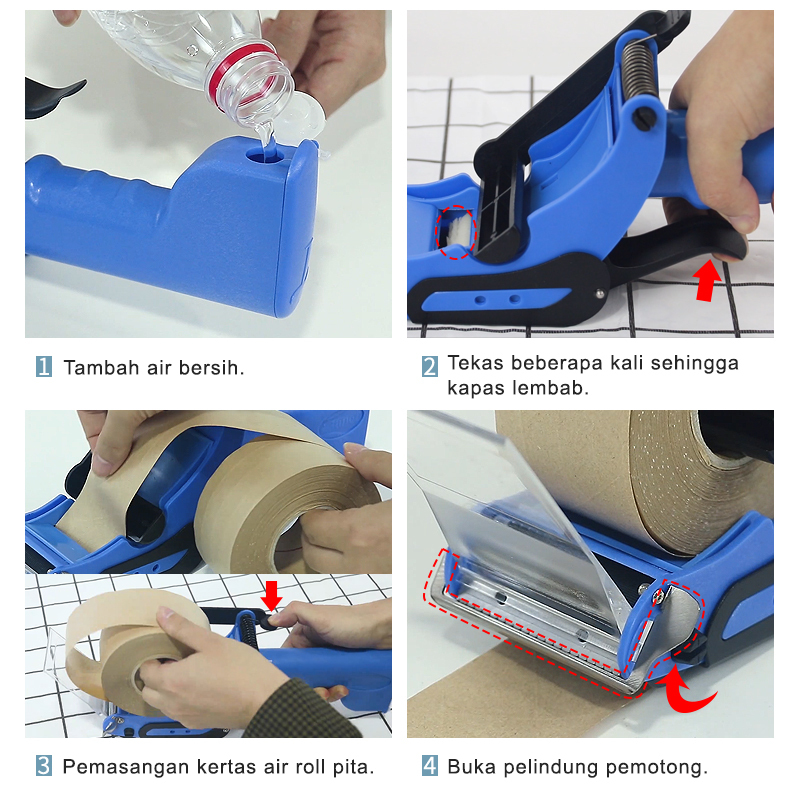 1 Tambah air bersih.

2 Tekas beberapa kali sehingga kapas lembab.

3 Pemasangan kertas air roll pita.

4 Buka pelindung pemotong.