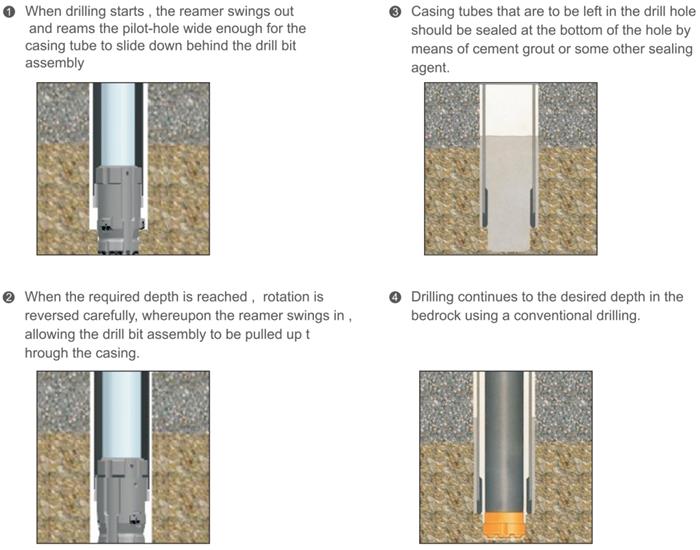 ❶ When drilling starts , the reamer swings out and reams the pilot-hole wide enough for the casing tube to slide down behind the drill bit assembly

❷ When the required depth is reached , rotation is reversed carefully, whereupon the reamer swings in , allowing the drill bit assembly to be pulled up t hrough the casing.

❸ Casing tubes that are to be left in the drill hole should be sealed at the bottom of the hole by means of cement grout or some other sealing agent.

❹ Drilling continues to the desired depth in the bedrock using a conventional drilling.