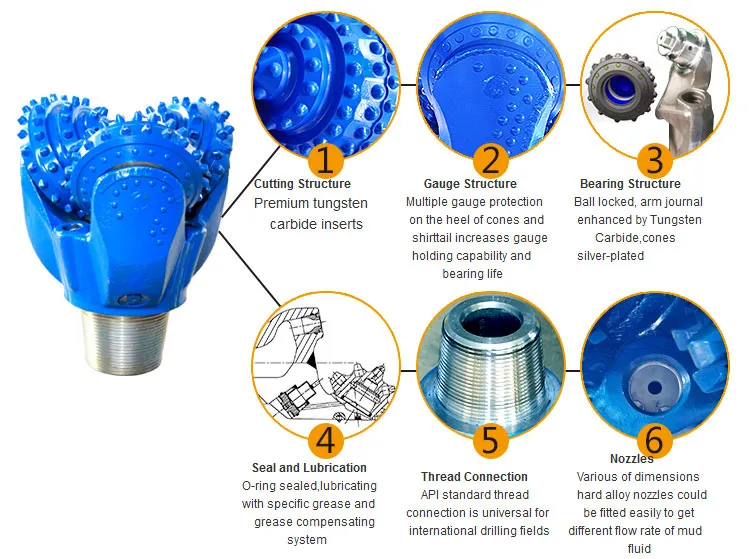 1
Cutting Structure
Premium tungsten carbide inserts

2
Gauge Structure
Multiple gauge protection on the heel of cones and shirttail increases gauge holding capability and bearing life

3
Bearing Structure
Ball locked, arm journal enhanced by Tungsten Carbide,cones silver-plated

4
Seal and Lubrication
O-ring sealed,lubricating with specific grease and grease compensating system

5
Thread Connection
API standard thread connection is universal for international drilling fields

6
Nozzles
Various of dimensions hard alloy nozzles could be fitted easily to get different flow rate of mud fluid