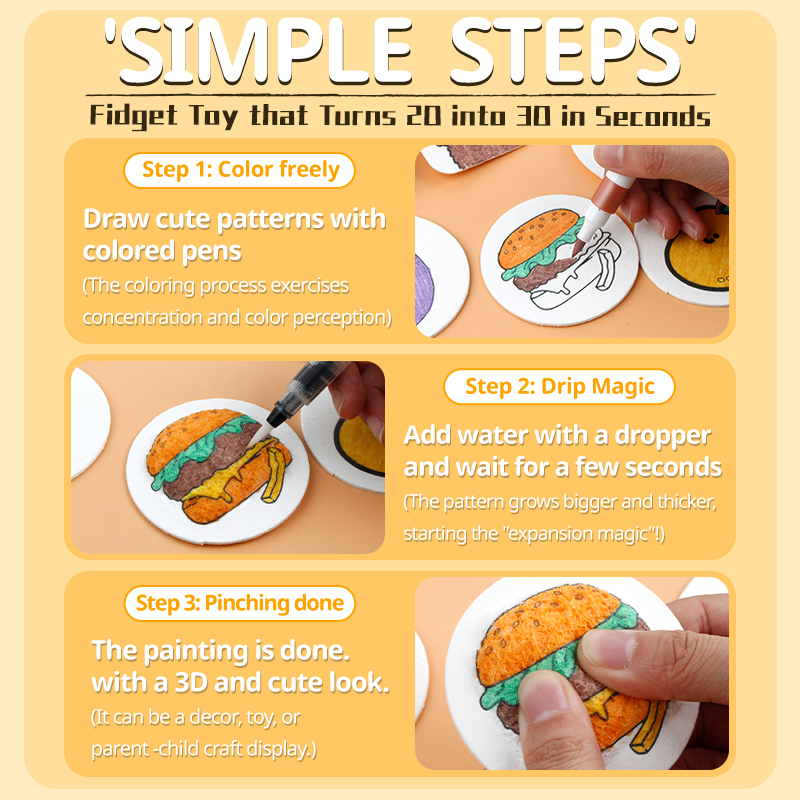 'SIMPLE STEPS'

Fidget Toy that Turns 2D into 3D in Seconds

Step 1: Color freely

Draw cute patterns with colored pens

(The coloring process exercises concentration and color perception)

Step 2: Drip Magic

Add water with a dropper and wait for a few seconds

(The pattern grows bigger and thicker, starting the "expansion magic"!)

Step 3: Pinching done

The painting is done. with a 3D and cute look.

(It can be a decor, toy, or parent -child craft display.)