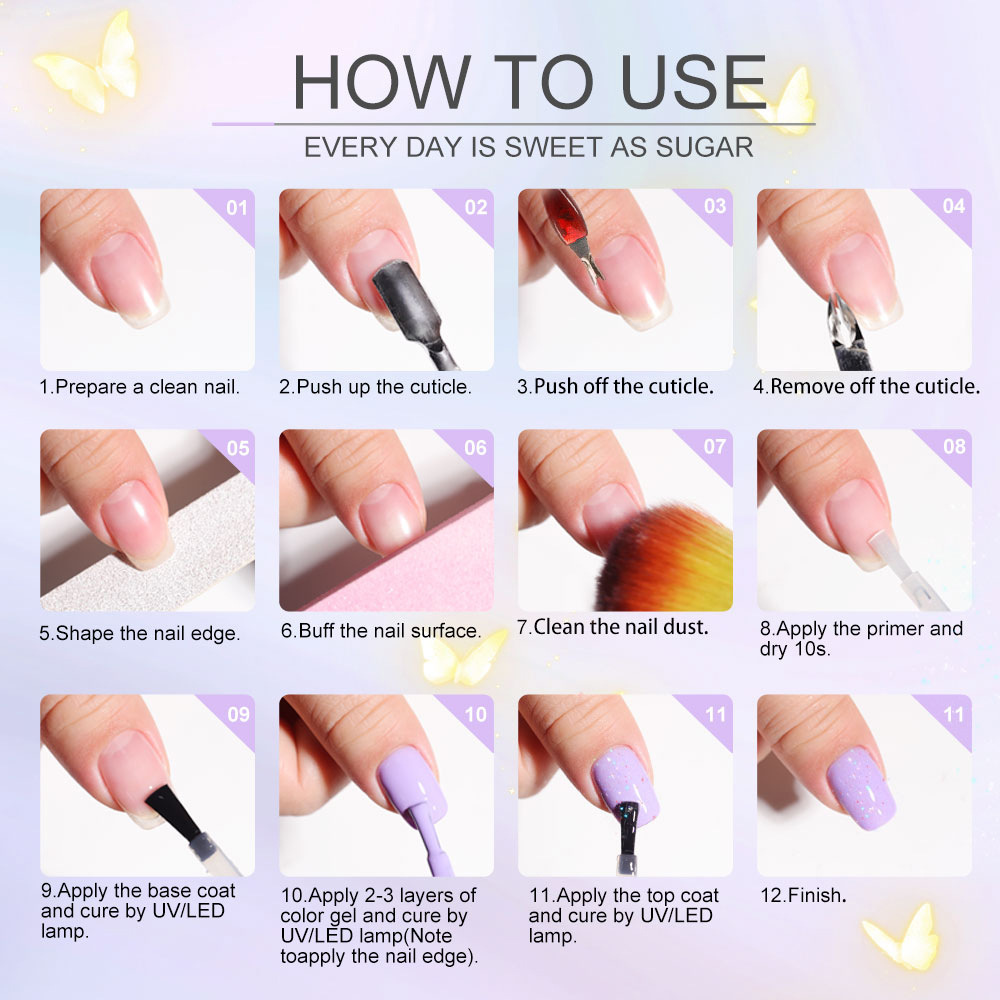 HOW TO USE

EVERY DAY IS SWEET AS SUGAR

01

1.Prepare a clean nail.

02

2.Push up the cuticle.

03

3.Push off the cuticle.

04

4.Remove off the cuticle.

05

5.Shape the nail edge.

06

6.Buff the nail surface.

07

7.Clean the nail dust.

08

8.Apply the primer and dry 10s.

09

9.Apply the base coat and cure by UV/LED lamp.

10

10.Apply 2-3 layers of color gel and cure by UV/LED lamp(Note toapply the nail edge).

11

11.Apply the top coat and cure by UV/LED lamp.

11

12.Finish.