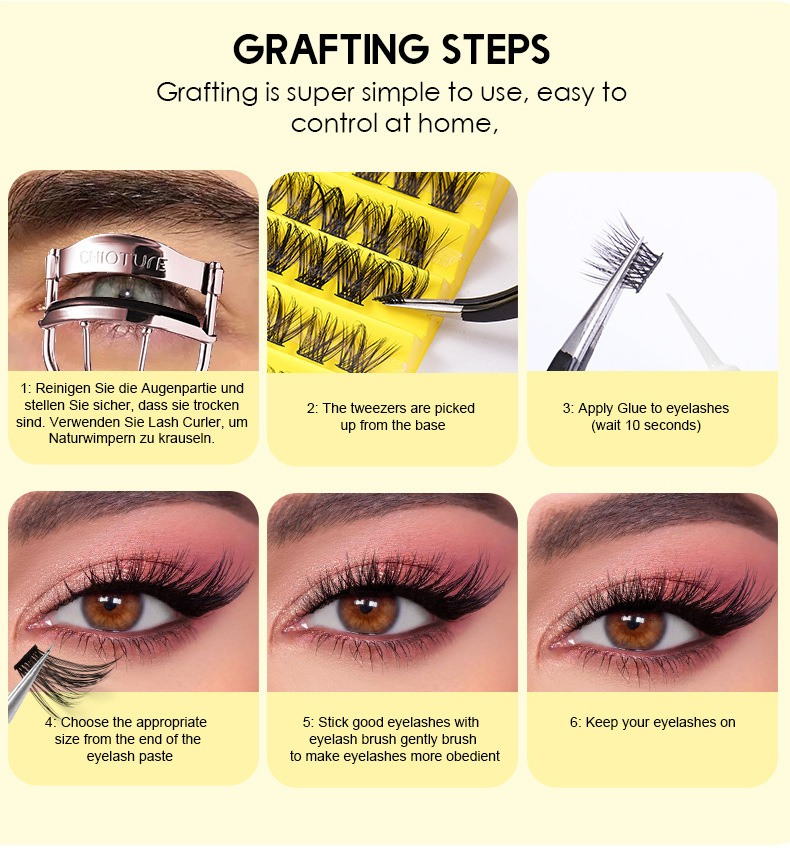 GRAFTING STEPS

Grafting is super simple to use, easy to control at home,

CHIOTURE

1: Reinigen Sie die Augenpartie und stellen Sie sicher, dass sie trocken sind. Verwenden Sie Lash Curler, um Naturwimpern zu krauseln.

2: The tweezers are picked up from the base

3: Apply Glue to eyelashes (wait 10 seconds)

4: Choose the appropriate size from the end of the eyelash paste

5: Stick good eyelashes with eyelash brush gently brush to make eyelashes more obedient

6: Keep your eyelashes on