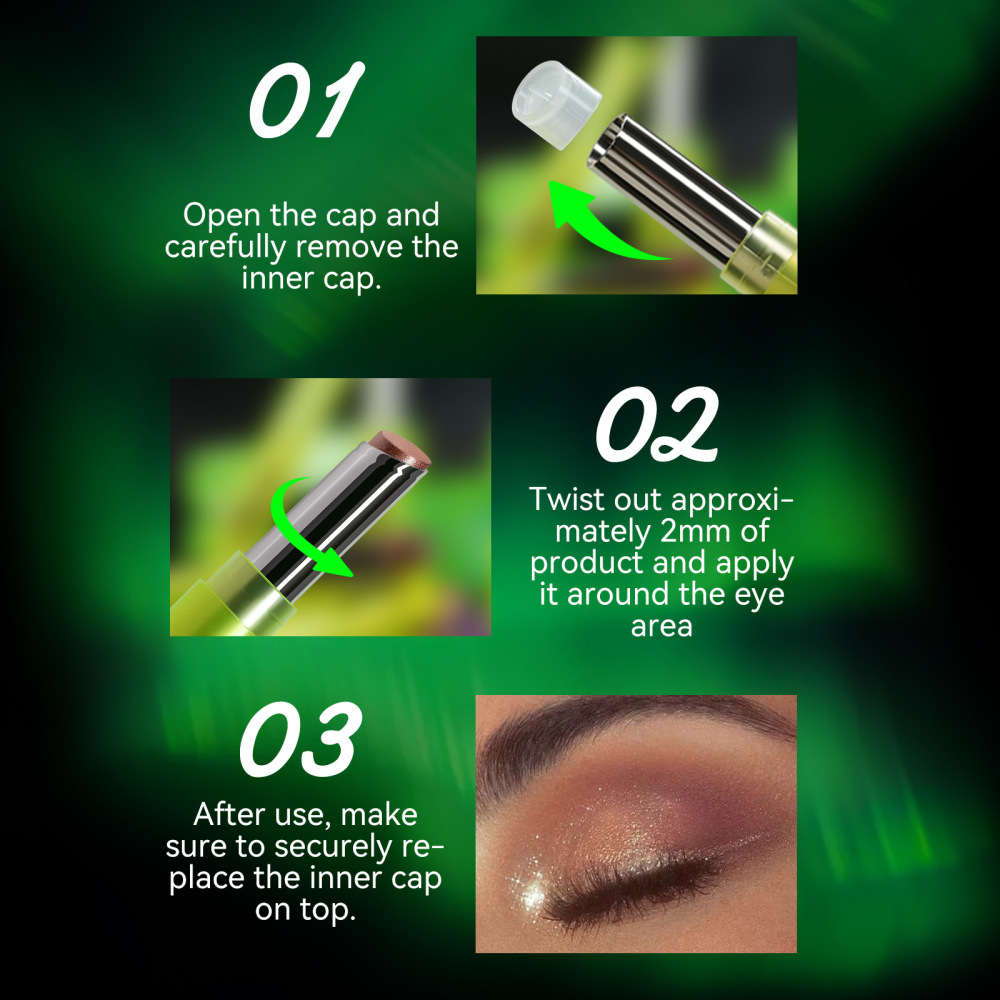 01

Open the cap and carefully remove the inner cap.

02

Twist out approximately 2mm of product and apply it around the eye area

03

After use, make sure to securely replace the inner cap on top.