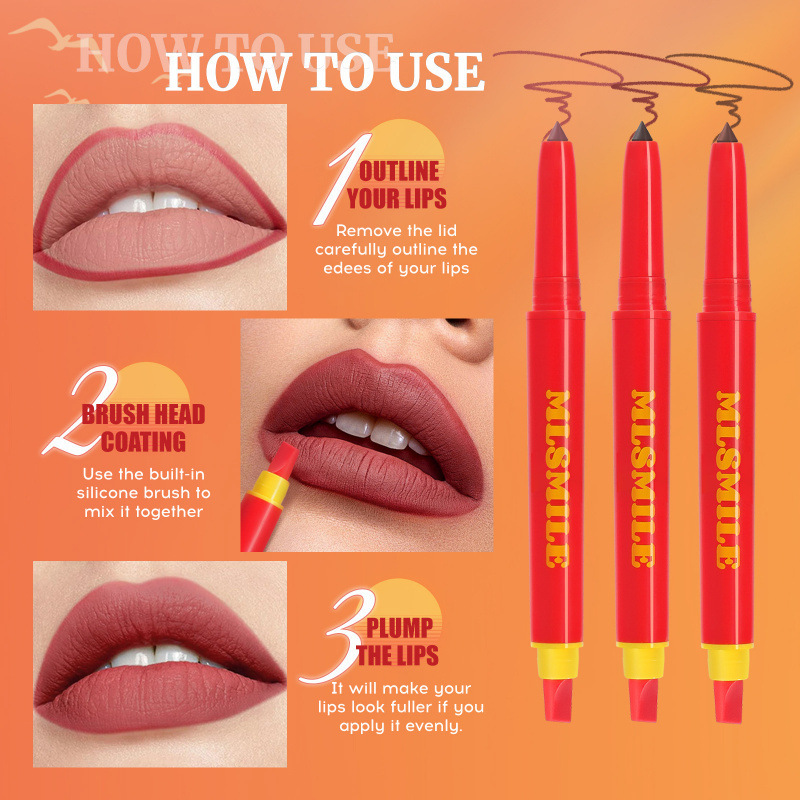 HOW TO USE
HOW TO USE

1 OUTLINE YOUR LIPS
Remove the lid carefully outline the edees of your lips

2 BRUSH HEAD COATING
Use the built-in silicone brush to mix it together

3 PLUMP THE LIPS
It will make your lips look fuller if you apply it evenly.

MLSMILE
MLSMILE
MLSMILE