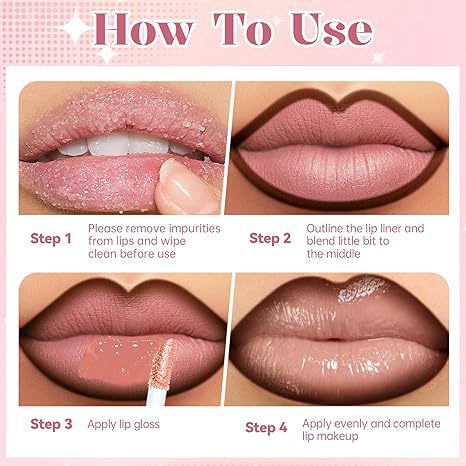 How To Use

Step 1 Please remove impurities from lips and wipe clean before use

Step 2 Outline the lip liner and blend little bit to the middle

Step 3 Apply lip gloss

Step 4 Apply evenly and complete lip makeup