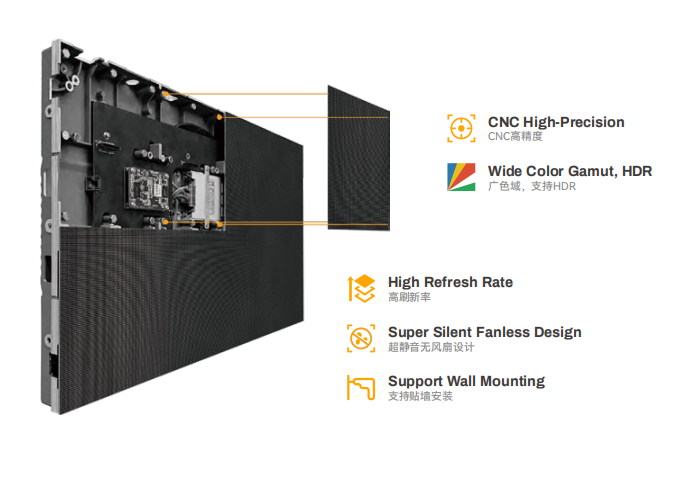 CNC High-Precision
CNC高精度

Wide Color Gamut, HDR
广色域，支持HDR

High Refresh Rate
高刷新率

Super Silent Fanless Design
超静音无风扇设计

Support Wall Mounting
支持贴墙安装