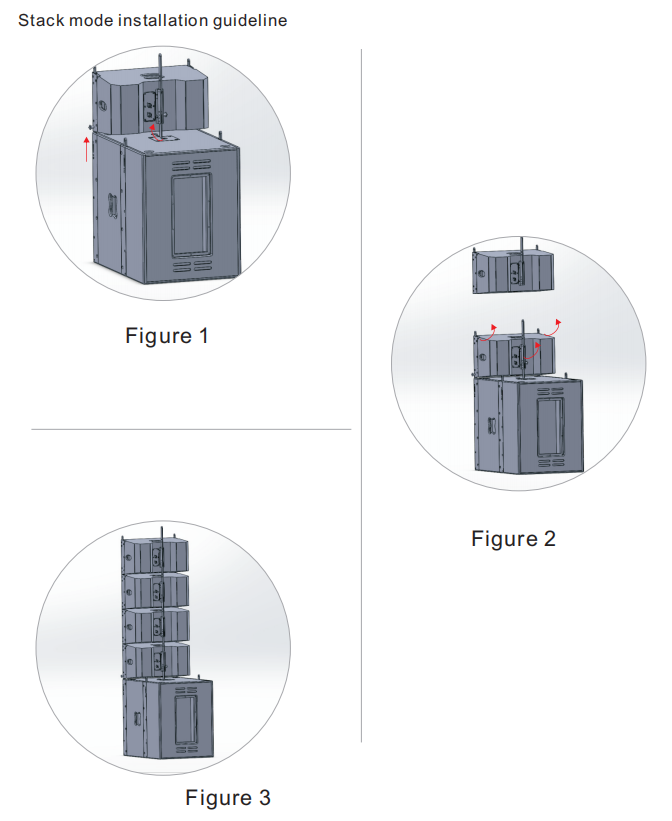 Stack mode installation guideline

Figure 1

Figure 2

Figure 3