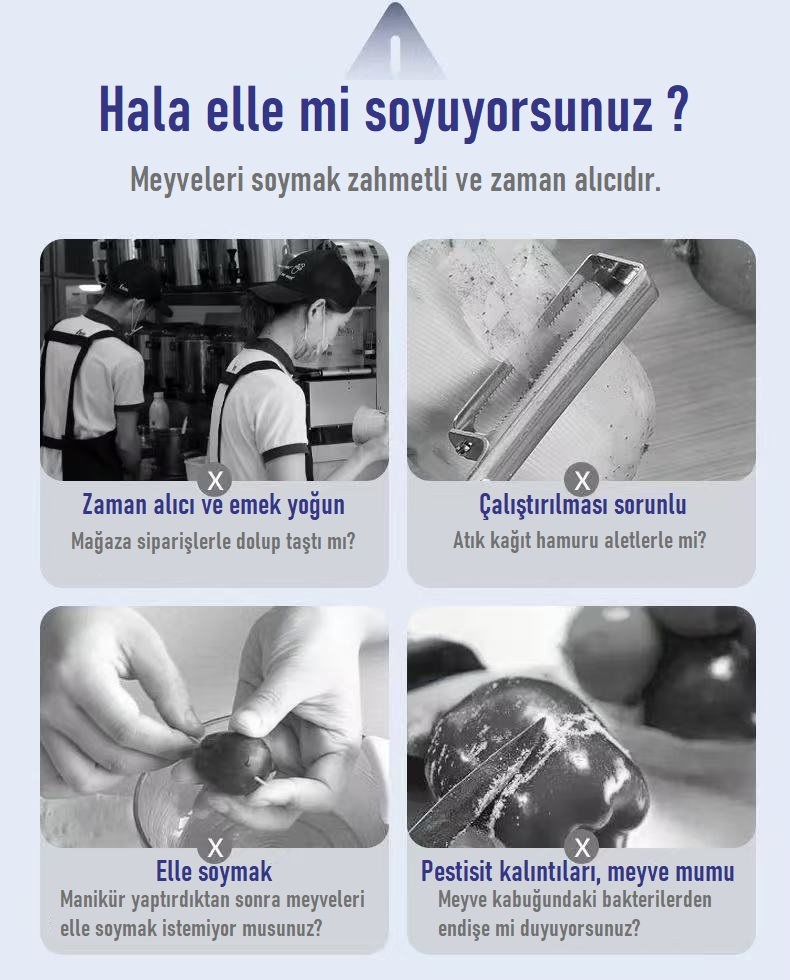 Hala elle mi soyuyorsunuz ?

Meyveleri soymak zahmetli ve zaman alıcıdır.

X
Zaman alıcı ve emek yoğun
Mağaza siparişlerle dolup taştı mı?

X
Çalıştırılması sorunlu
Atık kağıt hamuru aletlerle mi?

X
Elle soymak
Manikür yaptırdıktan sonra meyveleri elle soymak istemiyor musunuz?

X
Pestisit kalıntıları, meyve mumu
Meyve kabuğundaki bakterilerden endişe mi duyuyorsunuz?