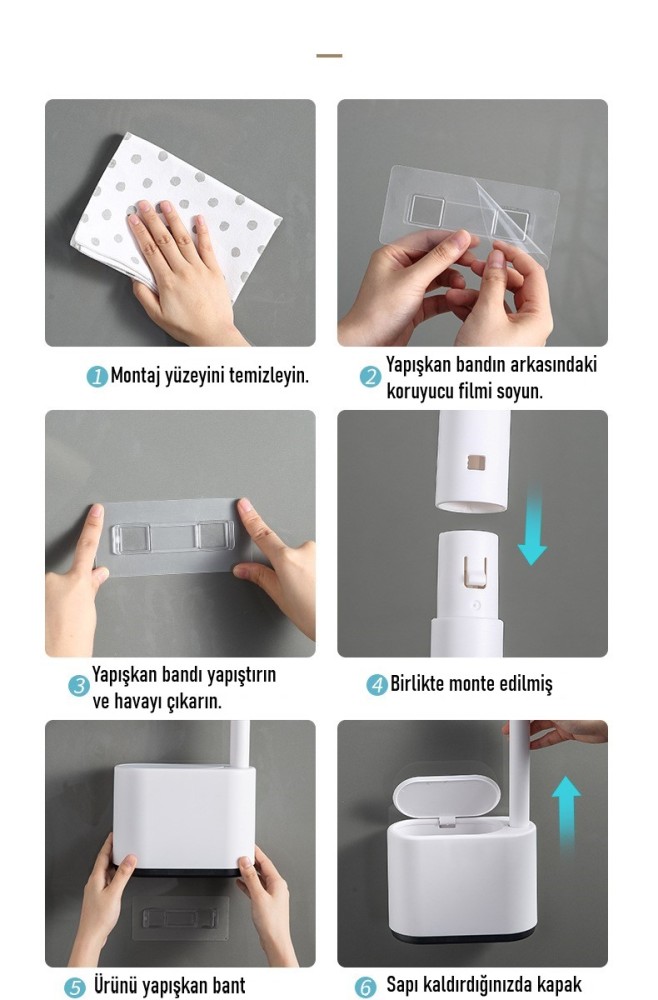 1 Montaj yüzeyini temizleyin.

2 Yapışkan bandın arkasındaki koruyucu filmi soyun.

3 Yapışkan bandı yapıştırın ve havayı çıkarın.

4 Birlikte monte edilmiş

5 Ürünü yapışkan bant

6 Sapı kaldırdığınızda kapak