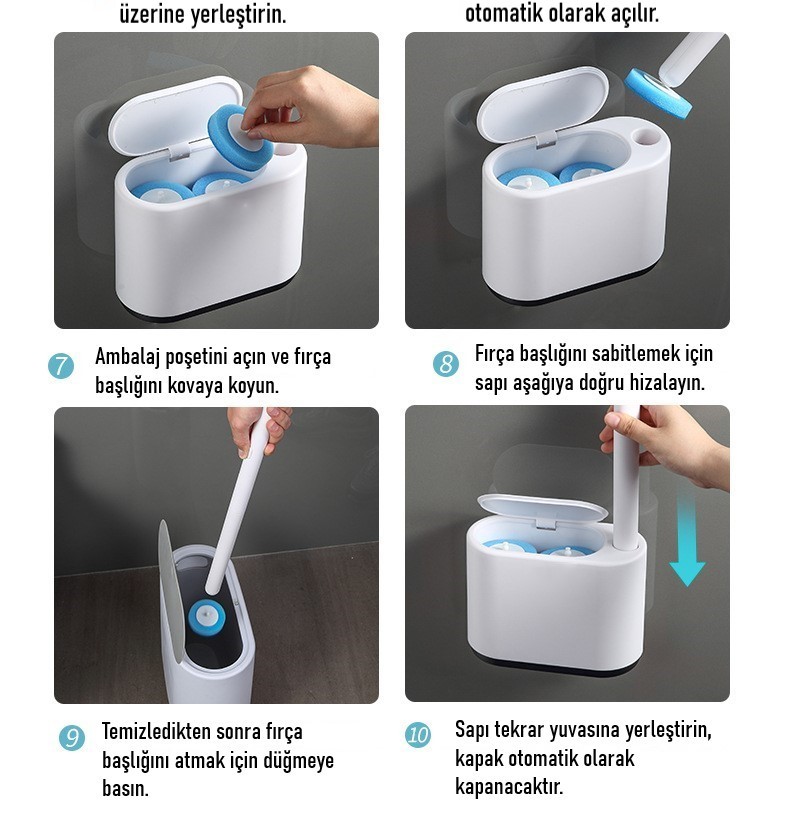 üzerine yerleştirin.

otomatik olarak açılır.

7 Ambalaj poşetini açın ve fırça başlığını kovaya koyun.

8 Fırça başlığını sabitlemek için sapı aşağıya doğru hizalayın.

9 Temizledikten sonra fırça başlığını atmak için düğmeye basın.

10 Sapı tekrar yuvasına yerleştirin, kapak otomatik olarak kapanacaktır.