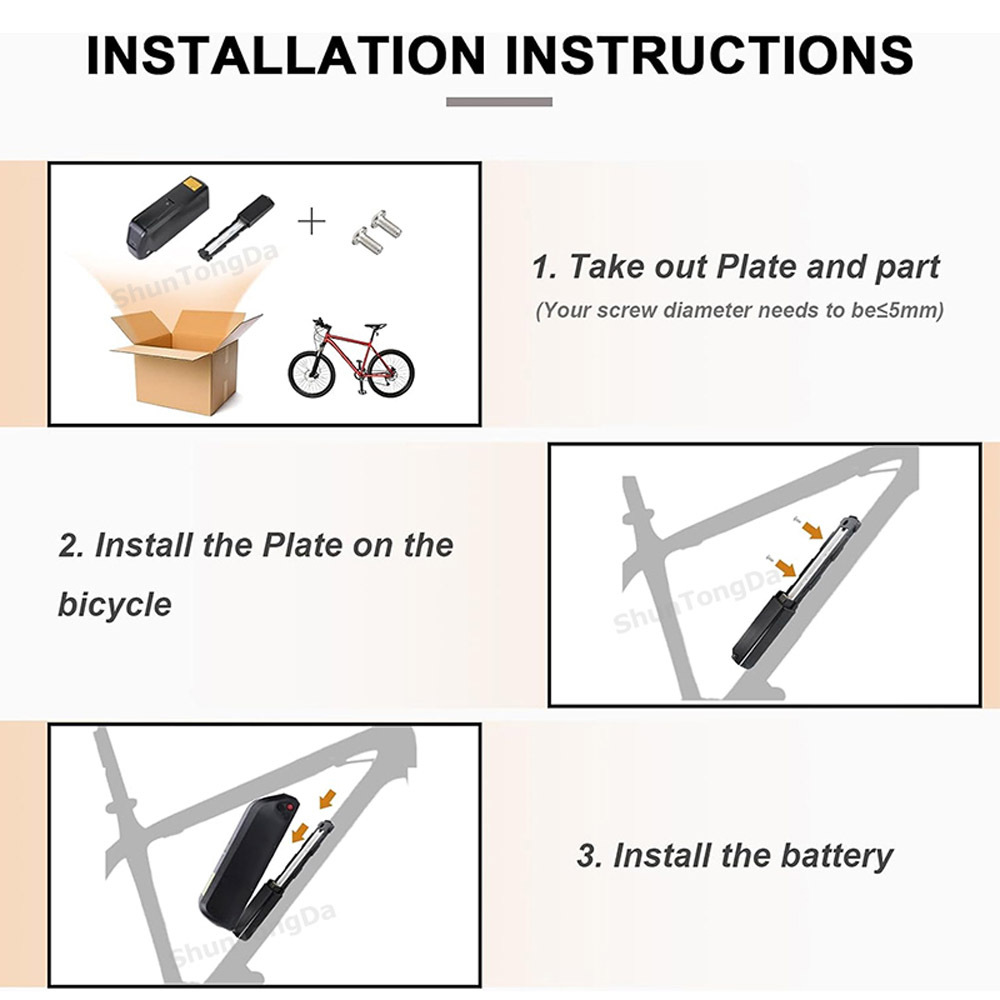 INSTALLATION INSTRUCTIONS

ShunTongDa

1. Take out Plate and part

(Your screw diameter needs to be≤5mm)

2. Install the Plate on the bicycle

ShunTongDa

ShunTongDa

3. Install the battery