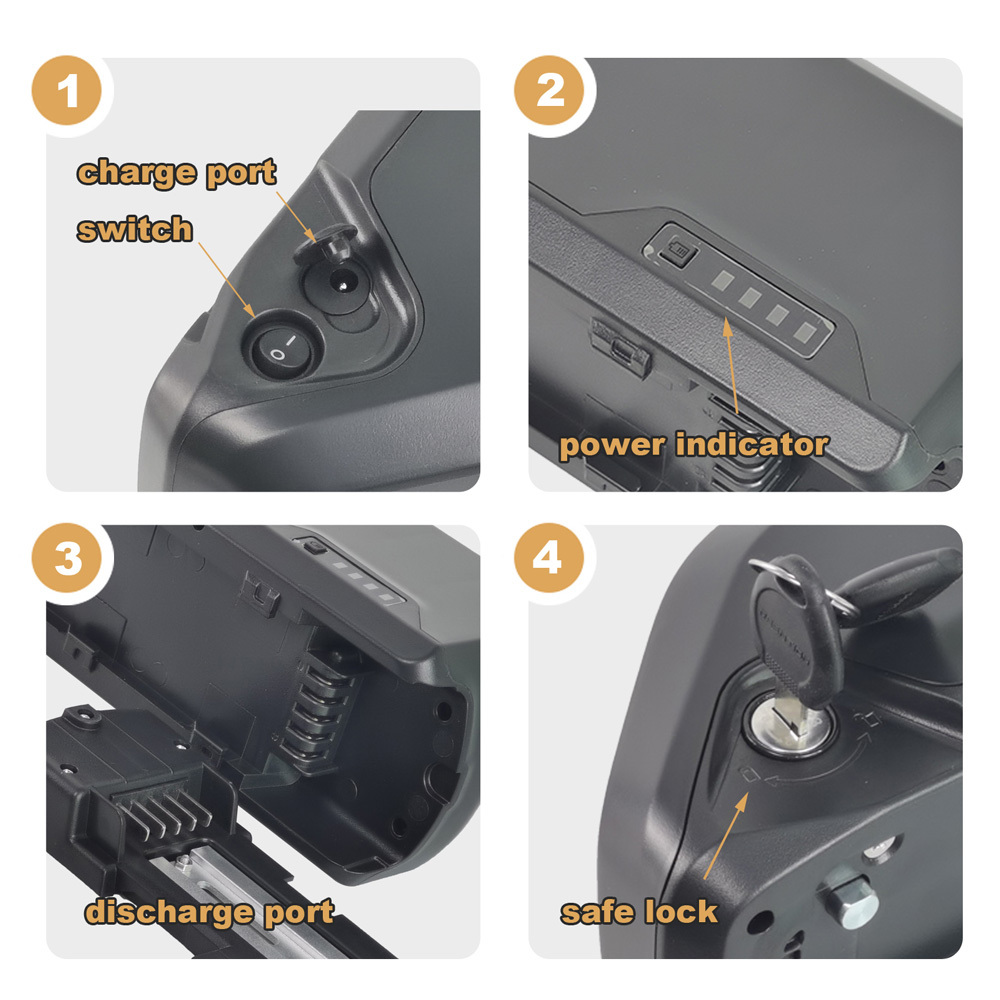 1
charge port
switch

2
power indicator

3
discharge port

4
safe lock