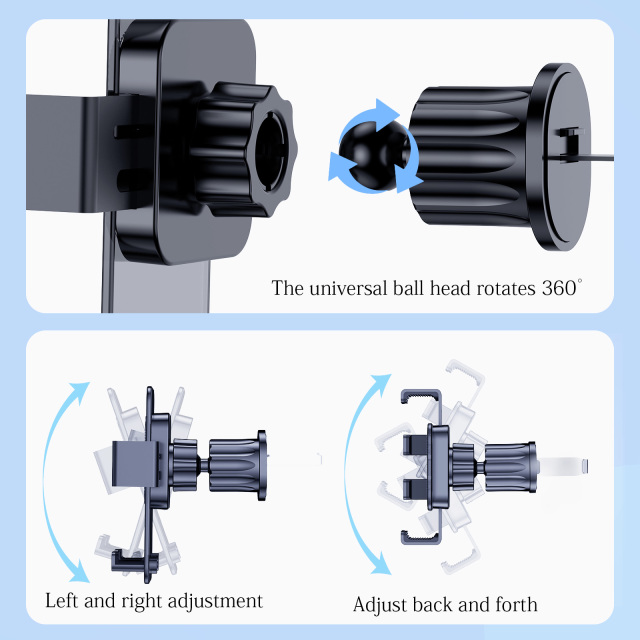 The universal ball head rotates 360°

Left and right adjustment

Adjust back and forth