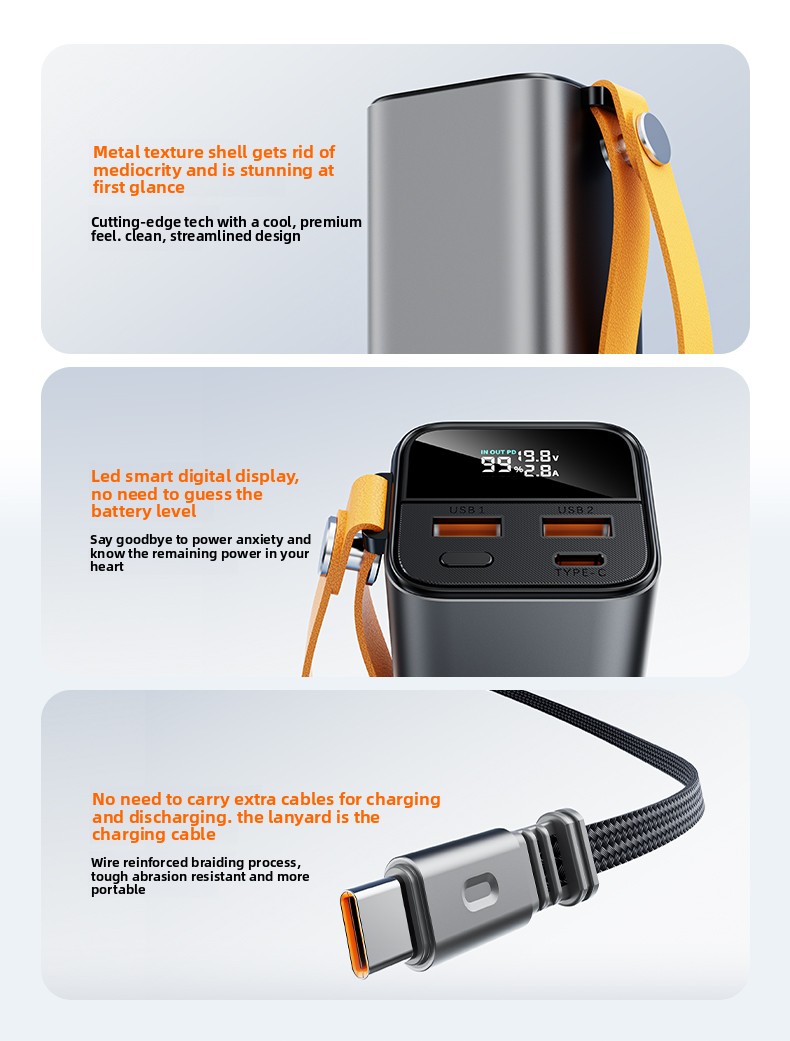 Metal texture shell gets rid of mediocrity and is stunning at first glance

Cutting-edge tech with a cool, premium feel. clean, streamlined design

Led smart digital display, no need to guess the battery level

Say goodbye to power anxiety and know the remaining power in your heart

IN OUT PD 99% 19.8V 2.8A

USB 1

USB 2

TYPE-C

No need to carry extra cables for charging and discharging. the lanyard is the charging cable

Wire reinforced braiding process, tough abrasion resistant and more portable