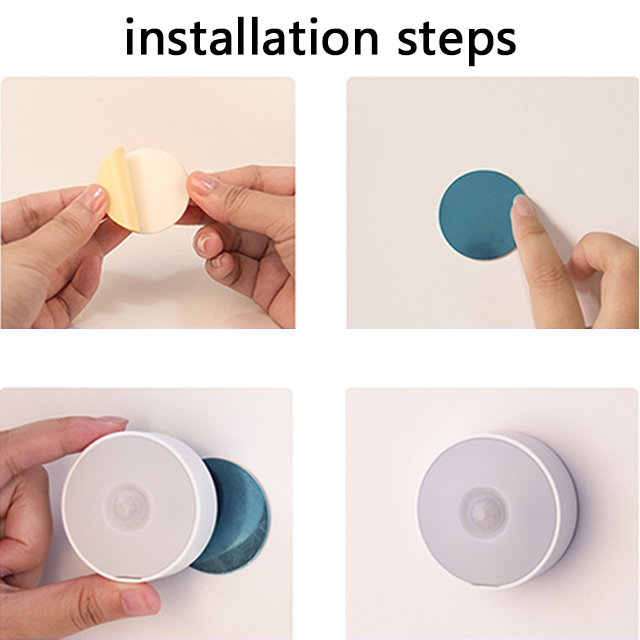 installation steps