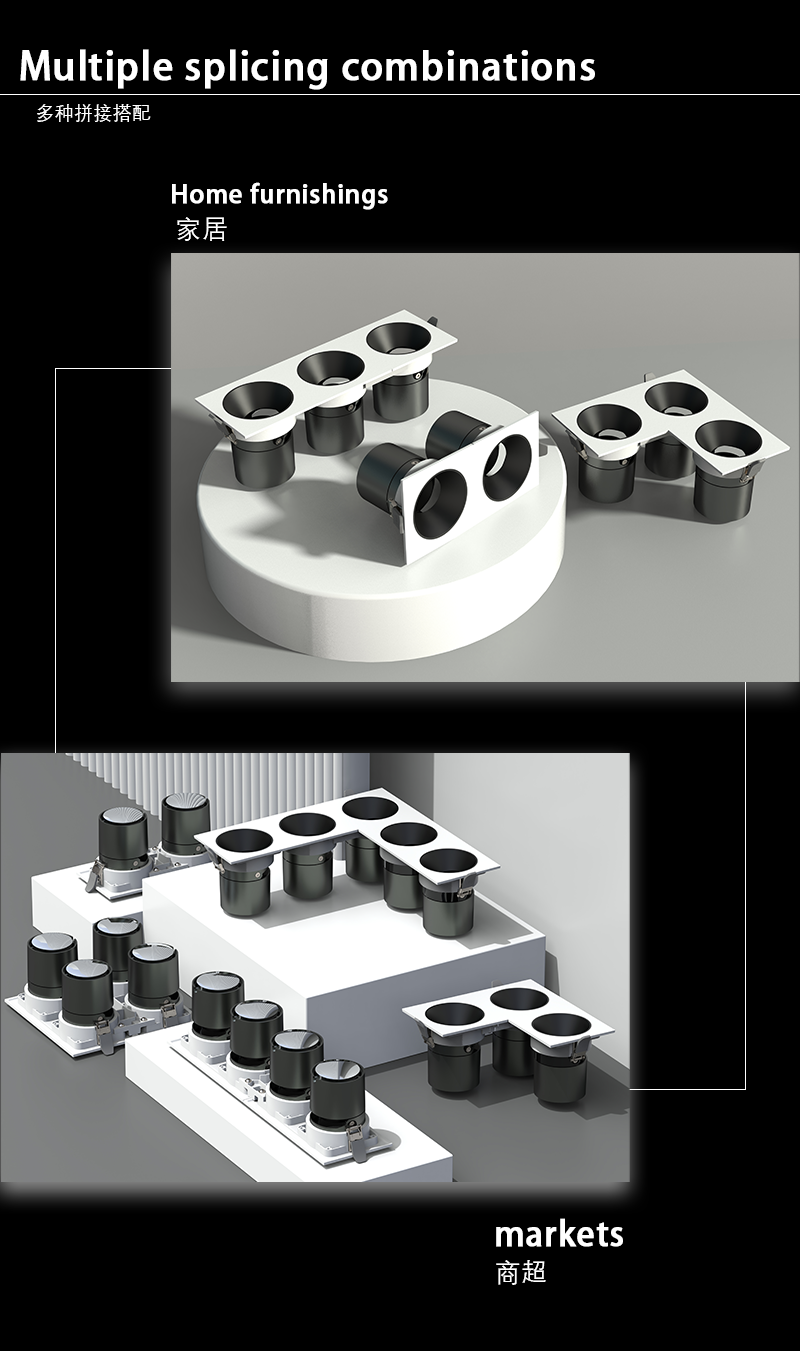 Multiple splicing combinations
多种拼接搭配

Home furnishings
家居

markets
商超