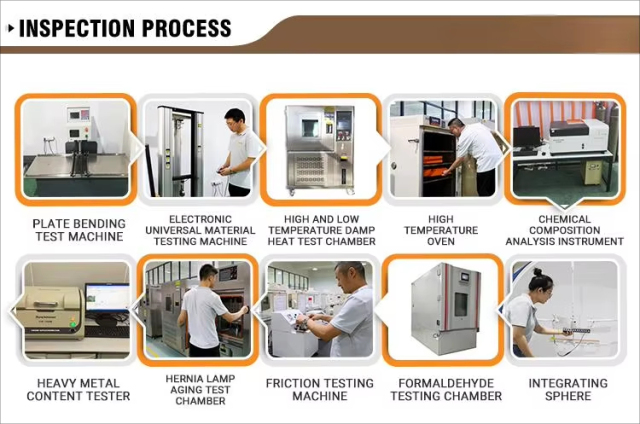 INSPECTION PROCESS

PLATE BENDING TEST MACHINE

ELECTRONIC UNIVERSAL MATERIAL TESTING MACHINE

HIGH AND LOW TEMPERATURE DAMP HEAT TEST CHAMBER

HIGH TEMPERATURE OVEN

CHEMICAL COMPOSITION ANALYSIS INSTRUMENT

HEAVY METAL CONTENT TESTER

HERNIA LAMP AGING TEST CHAMBER

FRICTION TESTING MACHINE

FORMALDEHYDE TESTING CHAMBER

INTEGRATING SPHERE