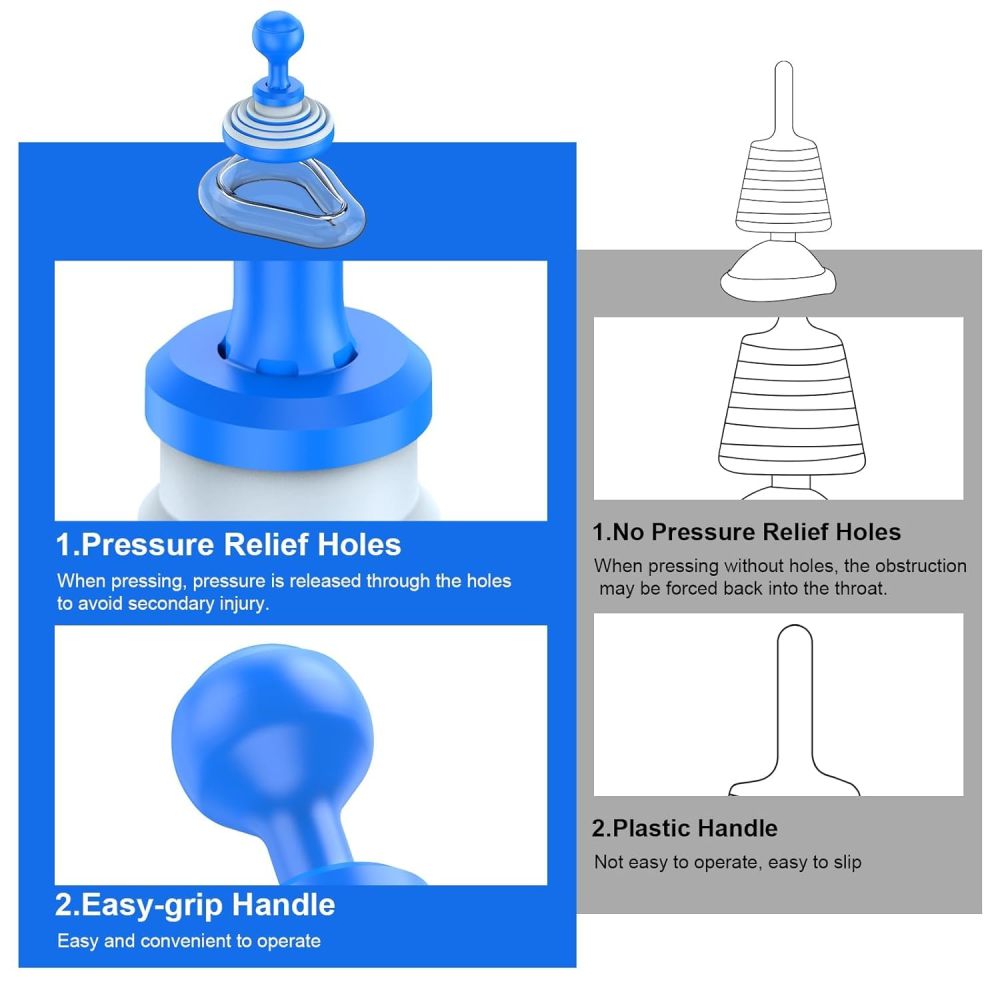 1.Pressure Relief Holes

When pressing, pressure is released through the holes to avoid secondary injury.

2.Easy-grip Handle

Easy and convenient to operate

1.No Pressure Relief Holes

When pressing without holes, the obstruction may be forced back into the throat.

2.Plastic Handle

Not easy to operate, easy to slip