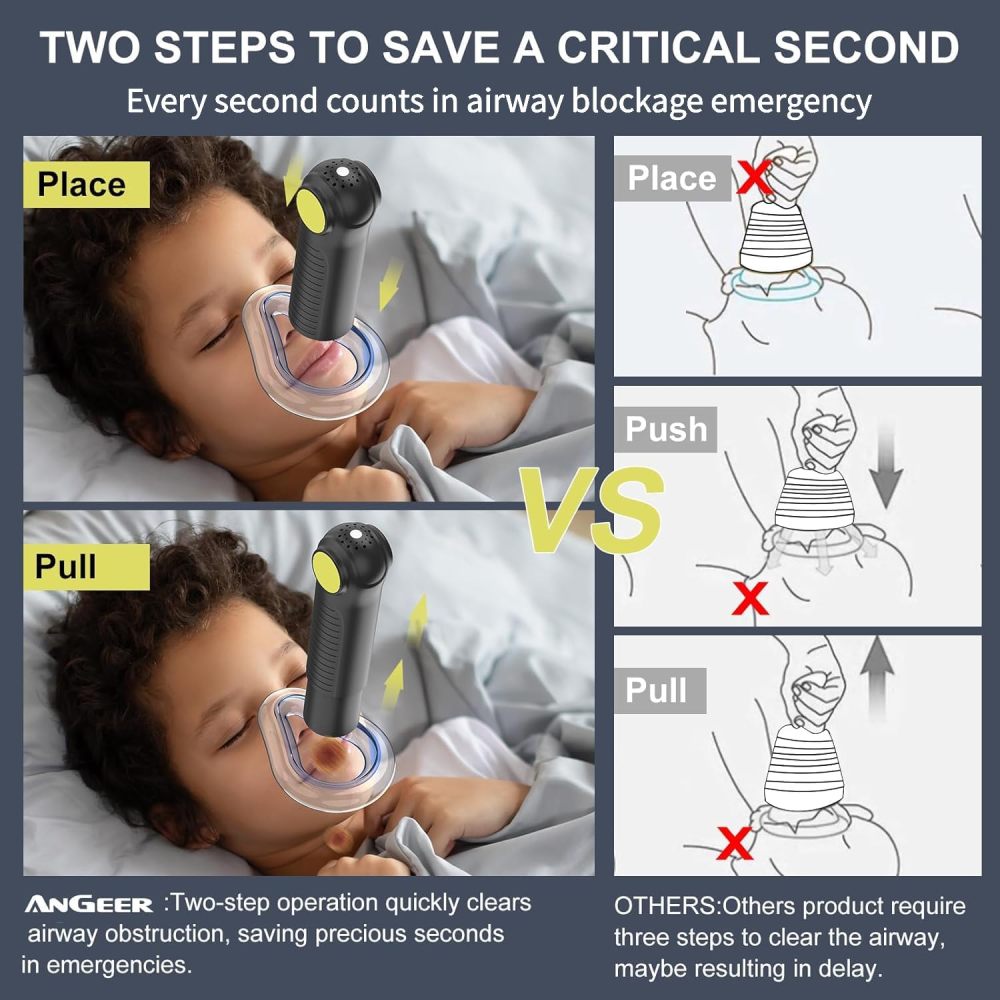 TWO STEPS TO SAVE A CRITICAL SECOND

Every second counts in airway blockage emergency

Place

Pull

VS

Place

Push

Pull

ANGEER :Two-step operation quickly clears airway obstruction, saving precious seconds in emergencies.

OTHERS:Others product require three steps to clear the airway, maybe resulting in delay.