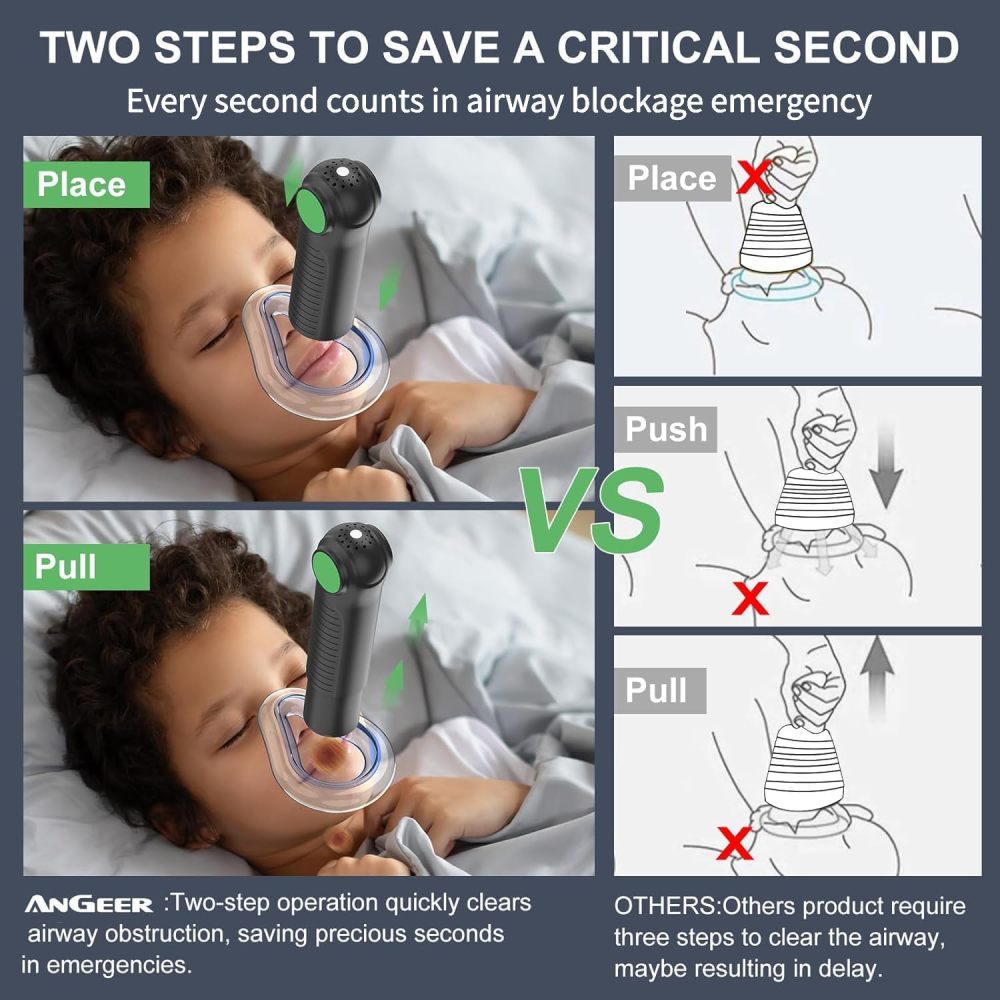 TWO STEPS TO SAVE A CRITICAL SECOND
Every second counts in airway blockage emergency

Place

Pull

VS

Place

Push

Pull

ANGEER :Two-step operation quickly clears airway obstruction, saving precious seconds in emergencies.

OTHERS:Others product require three steps to clear the airway, maybe resulting in delay.