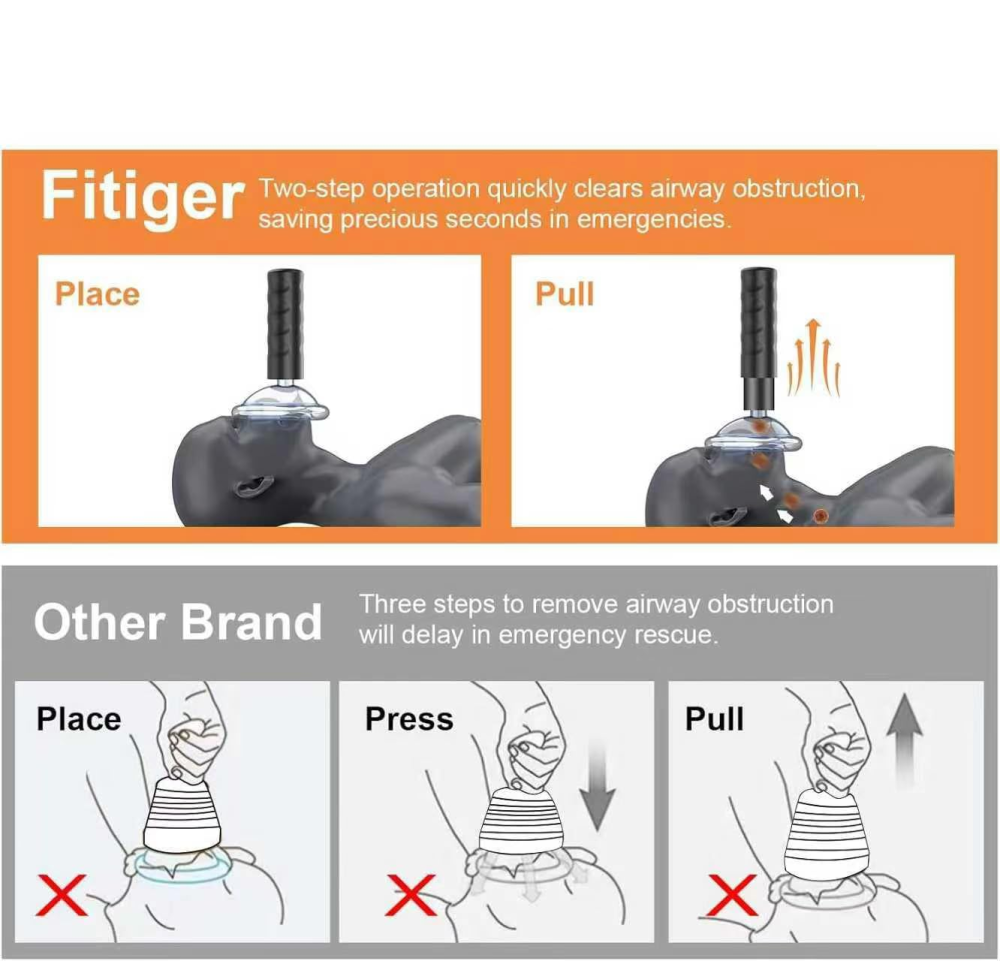 Fitiger Two-step operation quickly clears airway obstruction, saving precious seconds in emergencies.

Place

Pull

Other Brand Three steps to remove airway obstruction will delay in emergency rescue.

Place

Press

Pull