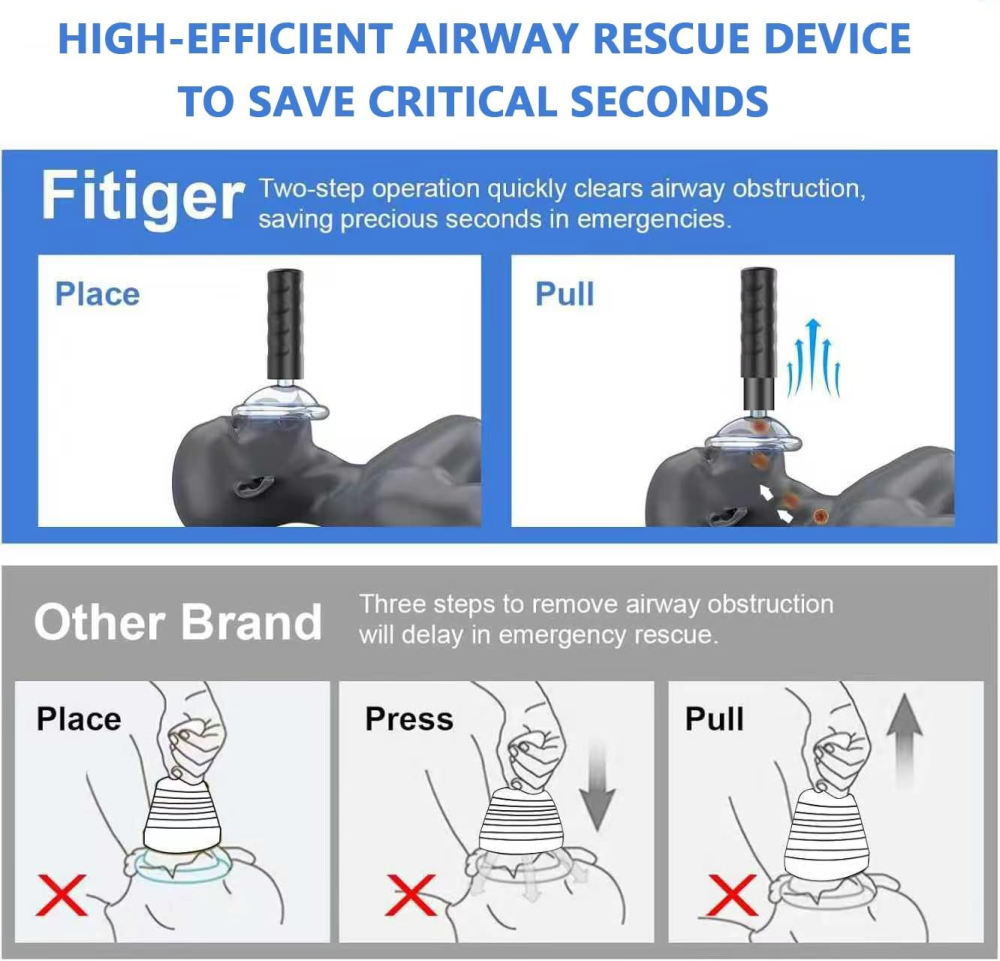 HIGH-EFFICIENT AIRWAY RESCUE DEVICE TO SAVE CRITICAL SECONDS

Fitiger Two-step operation quickly clears airway obstruction, saving precious seconds in emergencies.

Place

Pull

Other Brand Three steps to remove airway obstruction will delay in emergency rescue.

Place

Press

Pull