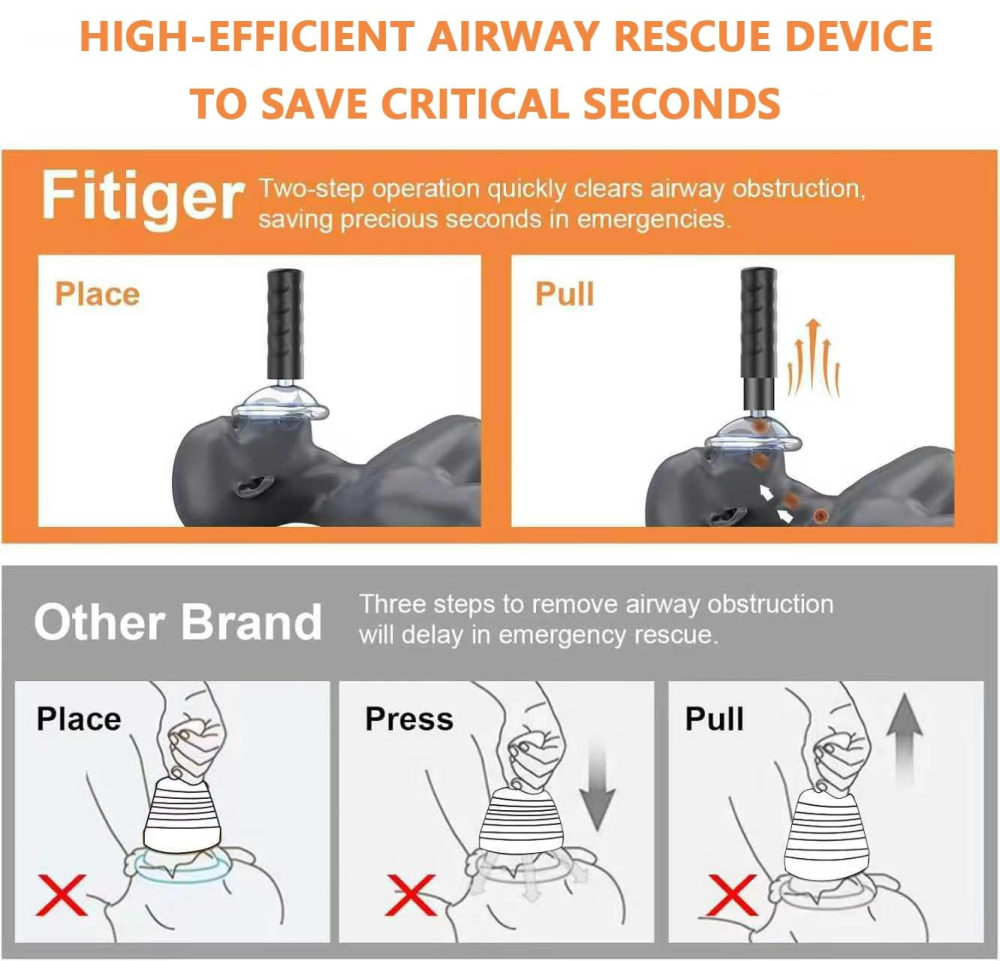 HIGH-EFFICIENT AIRWAY RESCUE DEVICE TO SAVE CRITICAL SECONDS

Fitiger Two-step operation quickly clears airway obstruction, saving precious seconds in emergencies.

Place

Pull

Other Brand Three steps to remove airway obstruction will delay in emergency rescue.

Place

Press

Pull