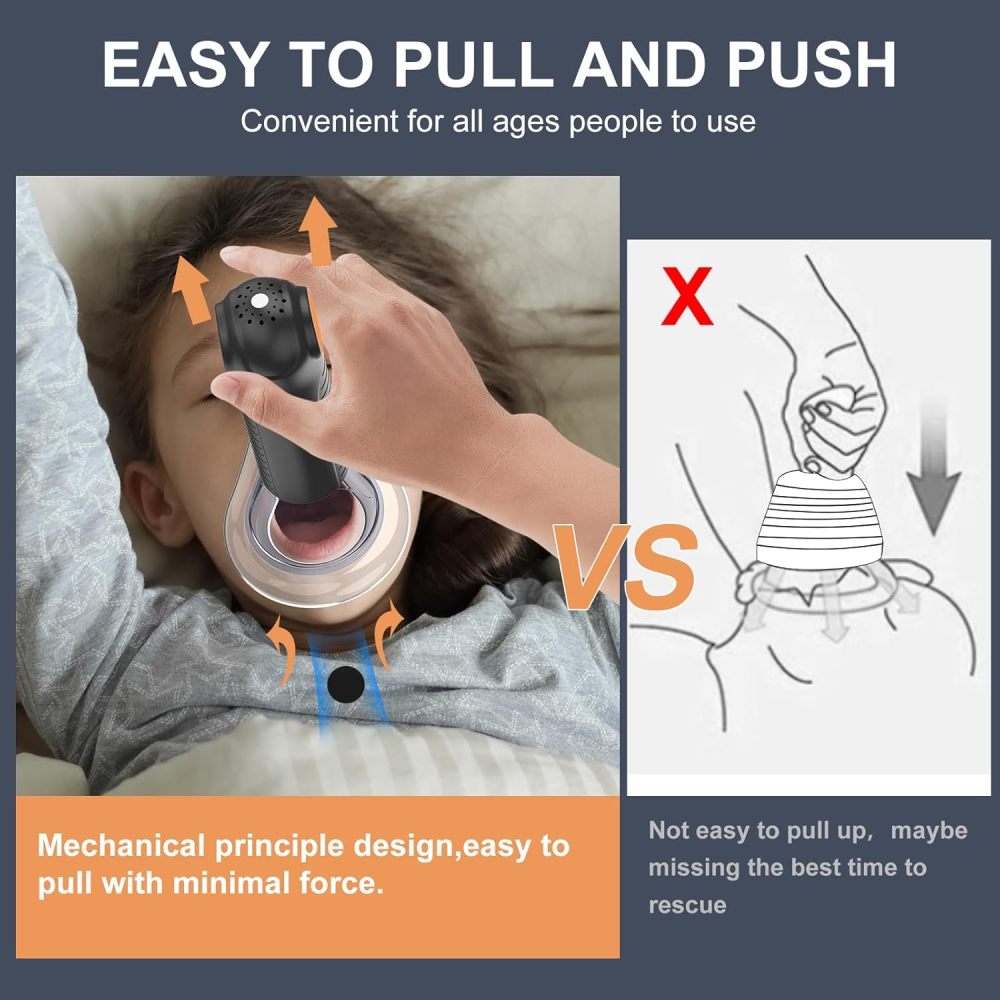 EASY TO PULL AND PUSH
Convenient for all ages people to use

X

VS

Mechanical principle design,easy to pull with minimal force.

Not easy to pull up, maybe missing the best time to rescue