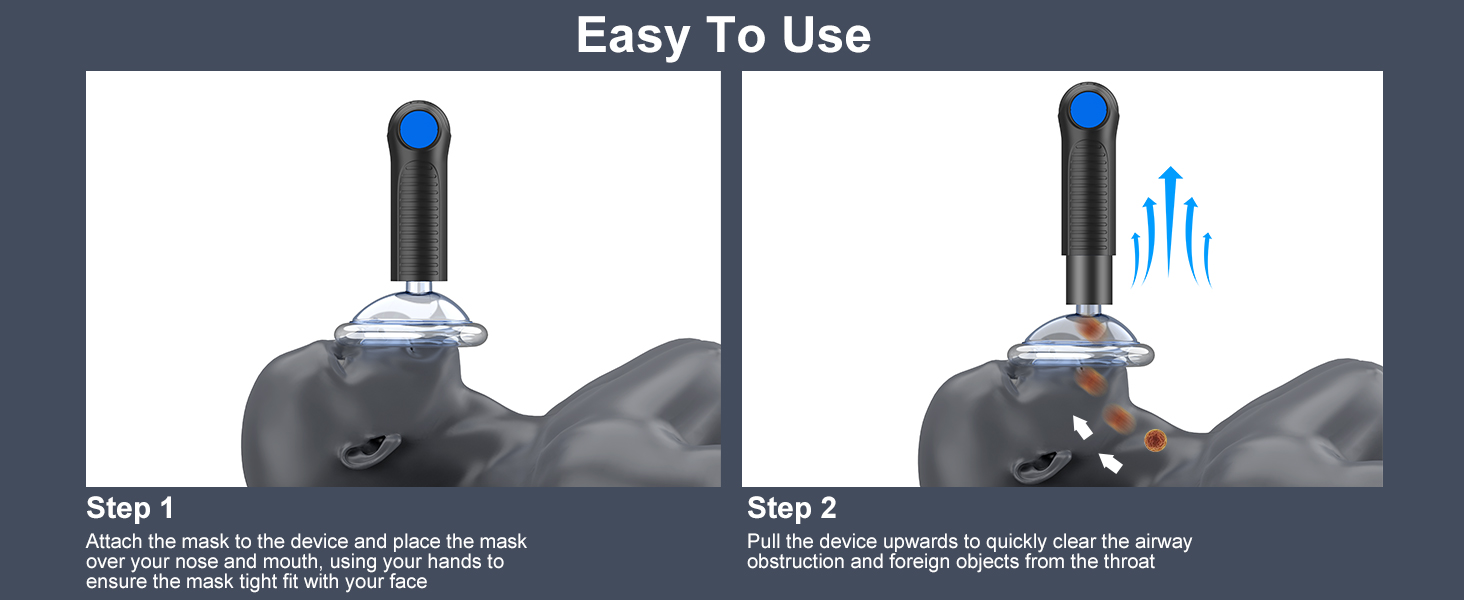 Easy To Use

Step 1

Attach the mask to the device and place the mask over your nose and mouth, using your hands to ensure the mask tight fit with your face

Step 2

Pull the device upwards to quickly clear the airway obstruction and foreign objects from the throat