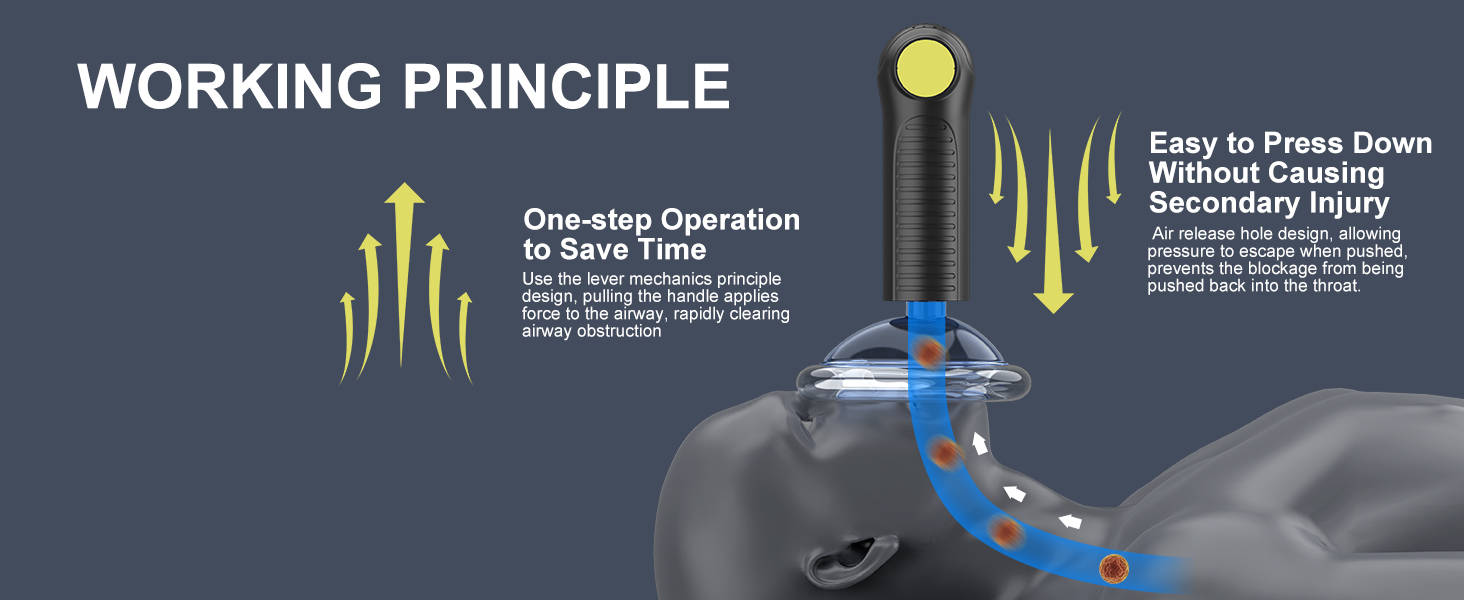 WORKING PRINCIPLE

One-step Operation to Save Time

Use the lever mechanics principle design, pulling the handle applies force to the airway, rapidly clearing airway obstruction

Easy to Press Down Without Causing Secondary Injury

Air release hole design, allowing pressure to escape when pushed, prevents the blockage from being pushed back into the throat.