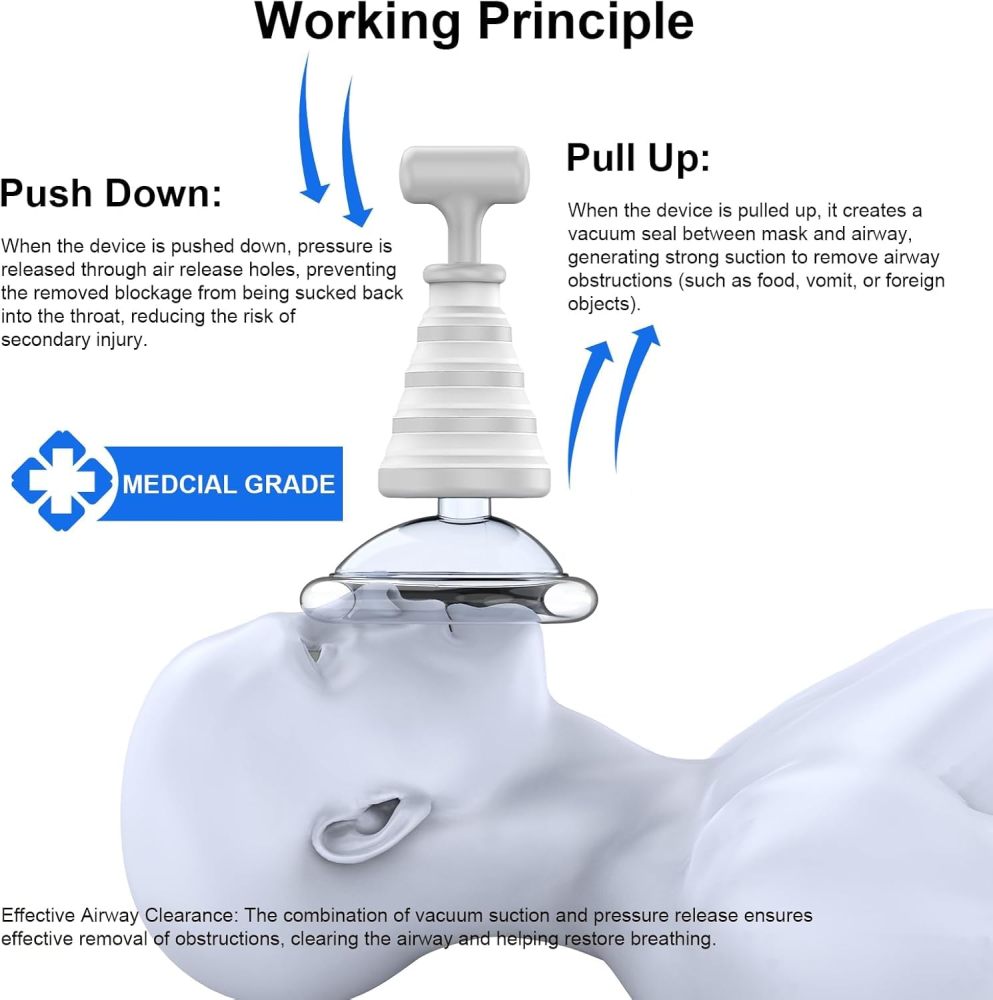 Working Principle

Push Down:

When the device is pushed down, pressure is released through air release holes, preventing the removed blockage from being sucked back into the throat, reducing the risk of secondary injury.

Pull Up:

When the device is pulled up, it creates a vacuum seal between mask and airway, generating strong suction to remove airway obstructions (such as food, vomit, or foreign objects).

MEDCIAL GRADE

Effective Airway Clearance: The combination of vacuum suction and pressure release ensures effective removal of obstructions, clearing the airway and helping restore breathing.