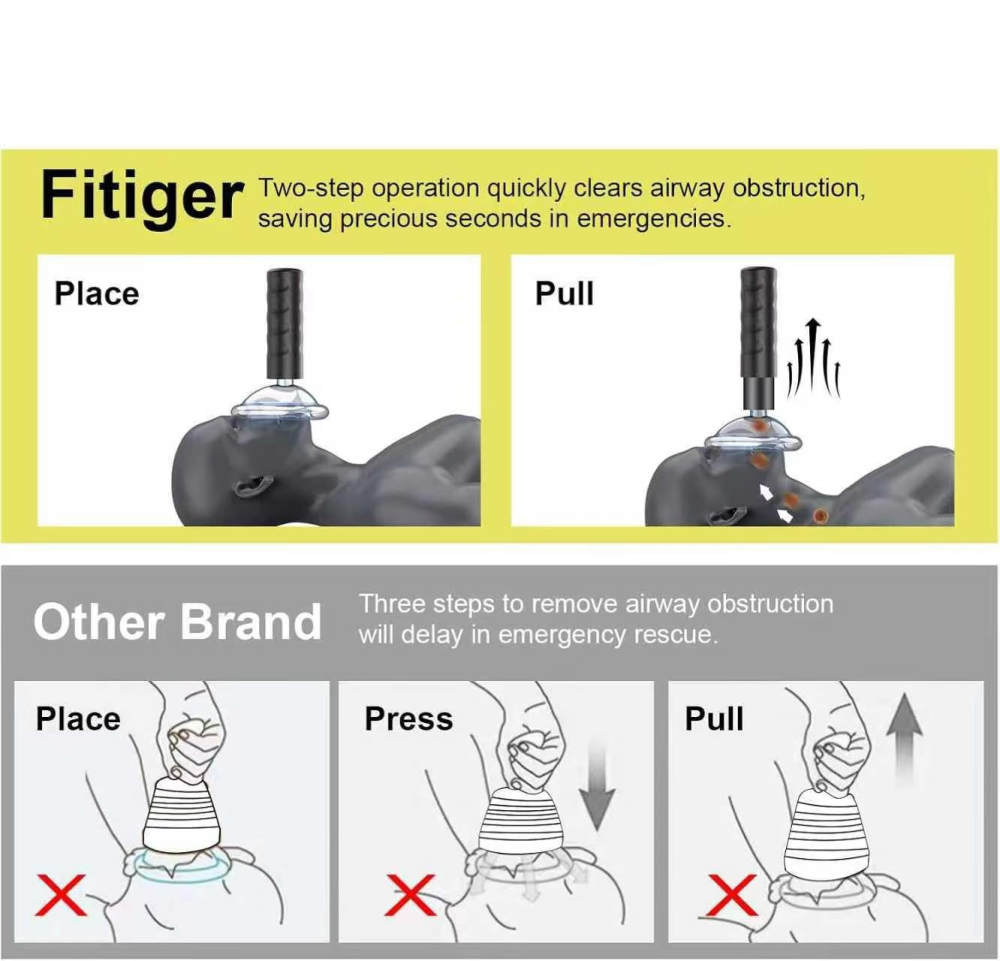 Fitiger Two-step operation quickly clears airway obstruction, saving precious seconds in emergencies.

Place

Pull

Other Brand Three steps to remove airway obstruction will delay in emergency rescue.

Place

Press

Pull