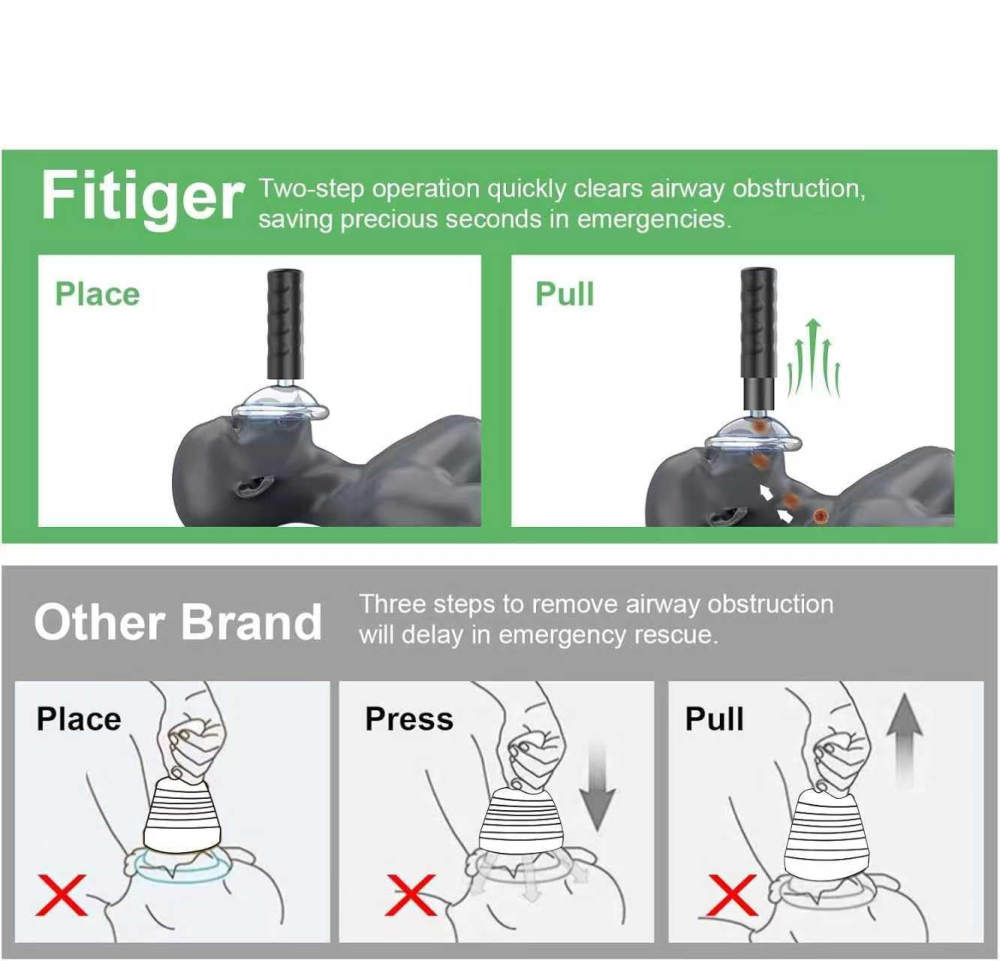 Fitiger Two-step operation quickly clears airway obstruction, saving precious seconds in emergencies.

Place

Pull

Other Brand Three steps to remove airway obstruction will delay in emergency rescue.

Place

Press

Pull